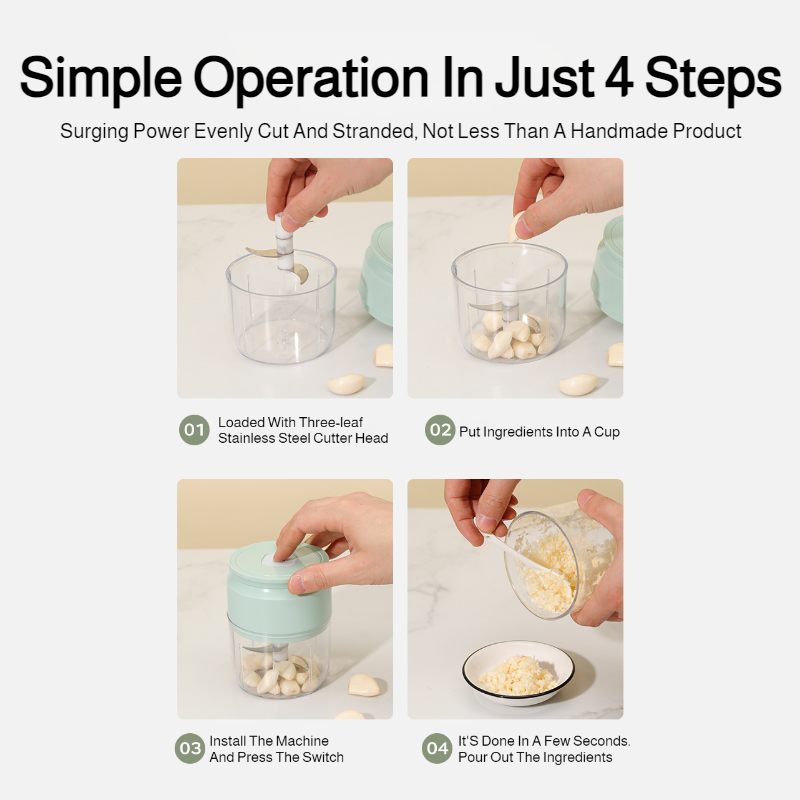 Simple Operation In Just 4 Steps

Surging Power Evenly Cut And Stranded, Not Less Than A Handmade Product

01 Loaded With Three-leaf Stainless Steel Cutter Head

02 Put Ingredients Into A Cup

03 Install The Machine And Press The Switch

04 It'S Done In A Few Seconds. Pour Out The Ingredients