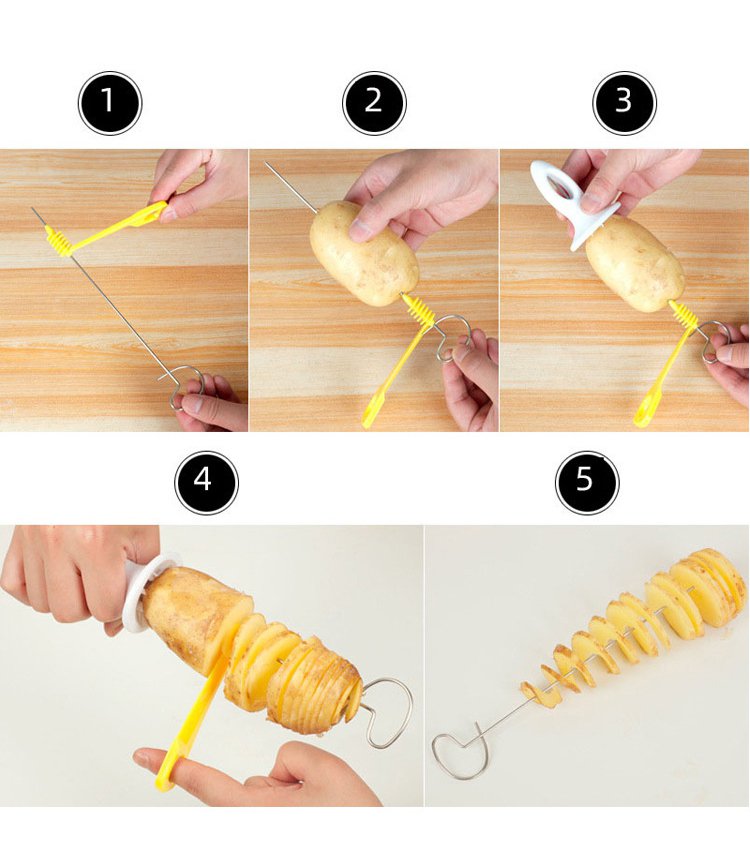 1

2

3

4

5