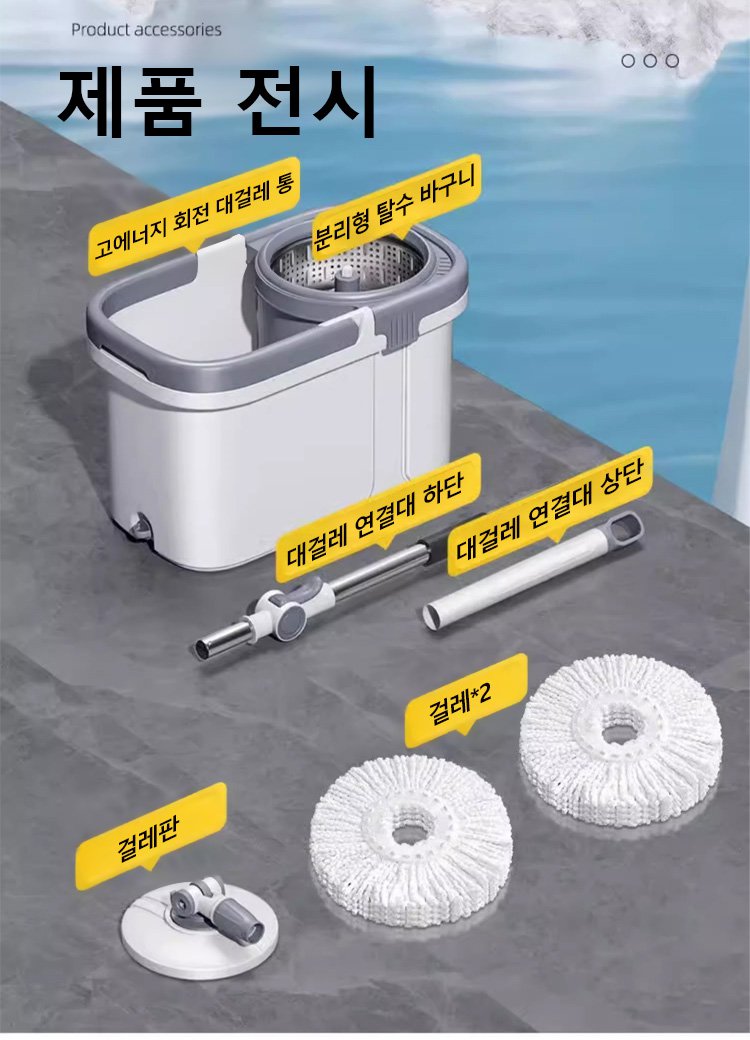 Product accessories

제품 전시

고에너지 회전 대걸레 통

분리형 탈수 바구니

대걸레 연결대 하단

대걸레 연결대 상단

걸레*2

걸레판