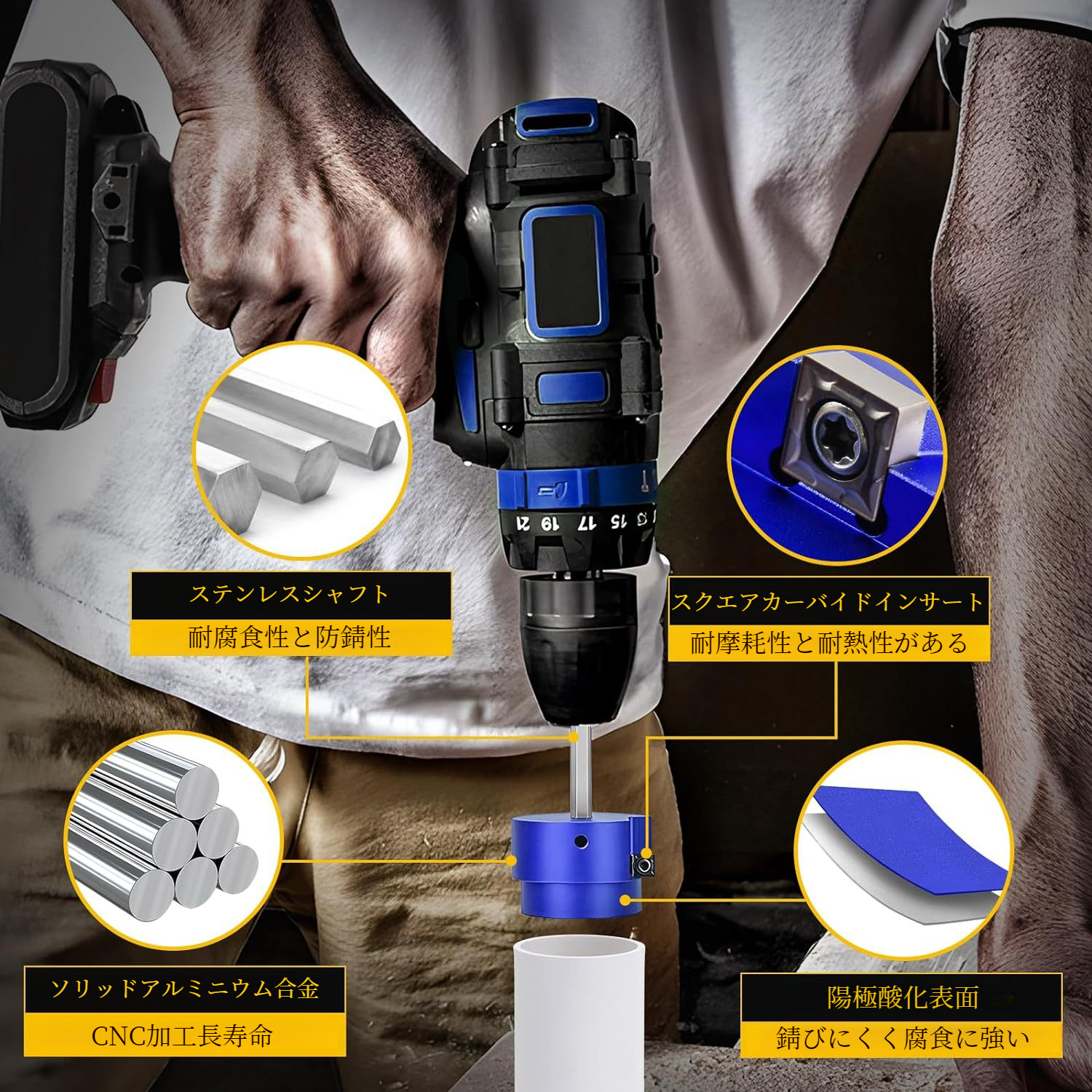 21 19 17 15 13

ステンレスシャフト
耐腐食性と防錆性

スクエアカーバイドインサート
耐摩耗性と耐熱性がある

ソリッドアルミニウム合金
CNC加工長寿命

陽極酸化表面
錆びにくく腐食に強い