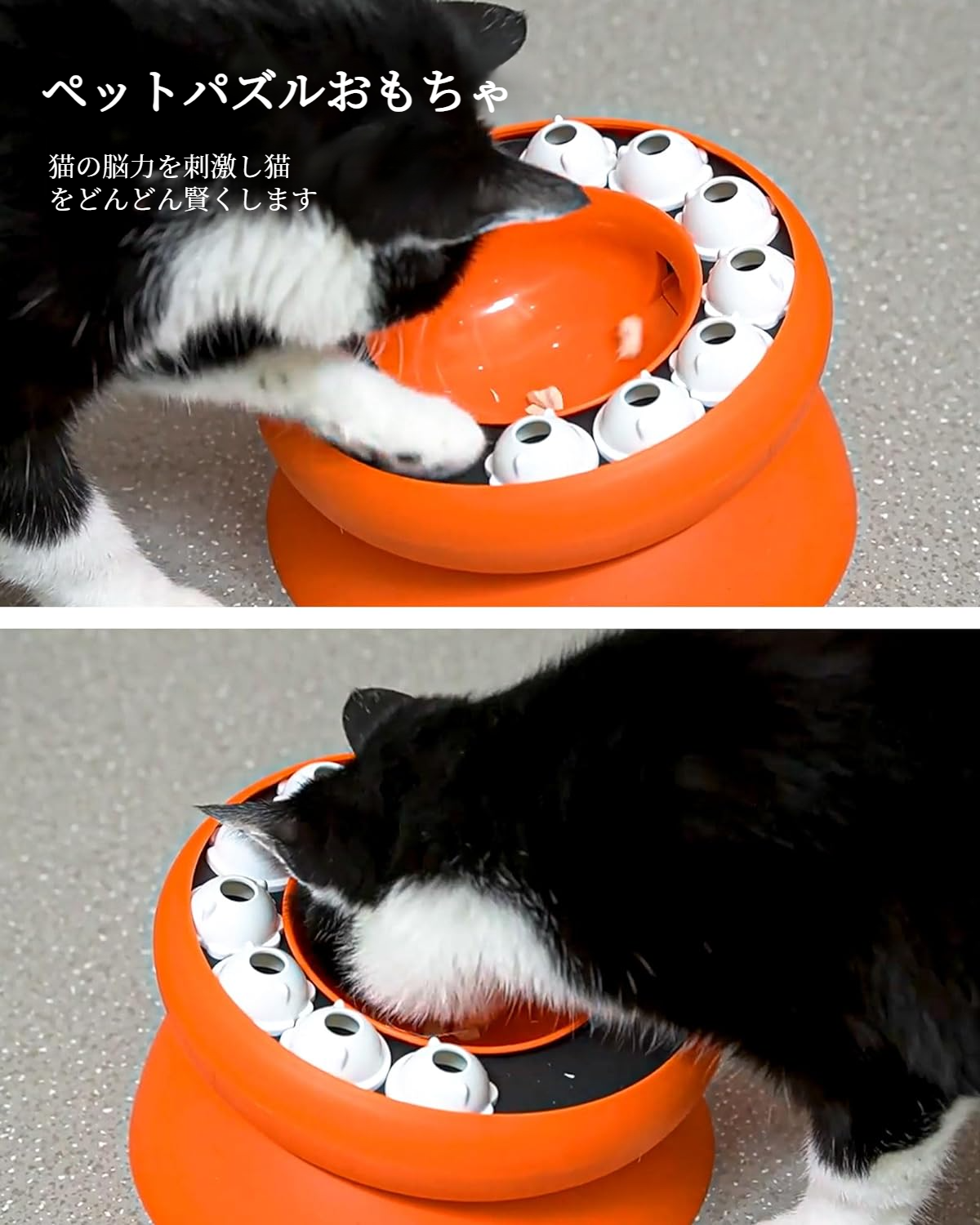 ペットパズルおもちゃ

猫の脳力を刺激し猫をどんどん賢くします