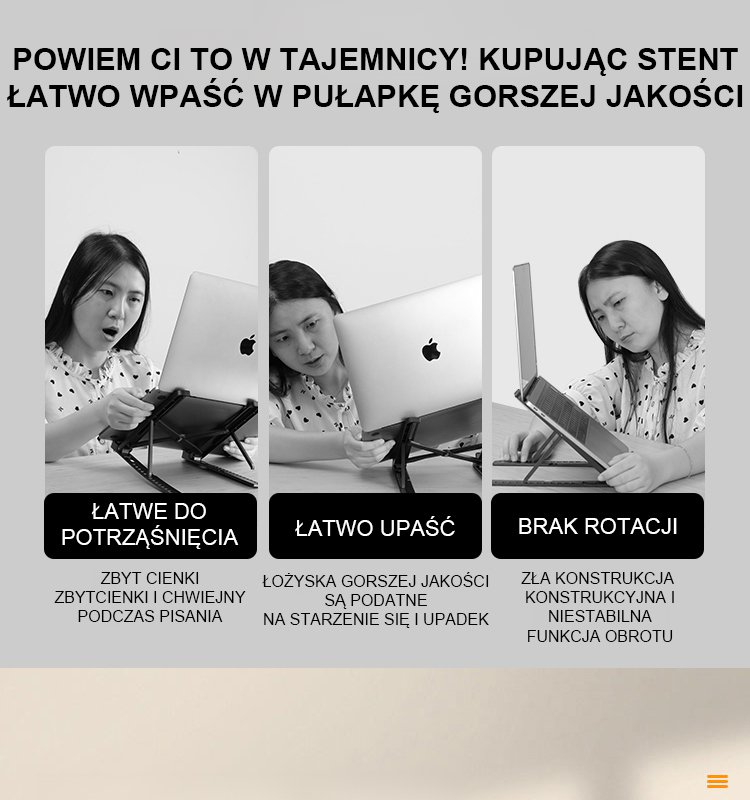 POWIEM CI TO W TAJEMNICY! KUPUJĄC STENT ŁATWO WPAŚĆ W PUŁAPKĘ GORSZEJ JAKOŚCI

ŁATWE DO POTRZĄŚNIĘCIA

ZBYT CIENKI
ZBYTCIENKI I CHWIEJNY
PODCZAS PISANIA

ŁATWO UPAŚĆ

ŁOŻYSKA GORSZEJ JAKOŚCI
SĄ PODATNE
NA STARZENIE SIĘ I UPADEK

BRAK ROTACJI

ZŁA KONSTRUKCJA
KONSTRUKCYJNA I
NIESTABILNA
FUNKCJA OBROTU