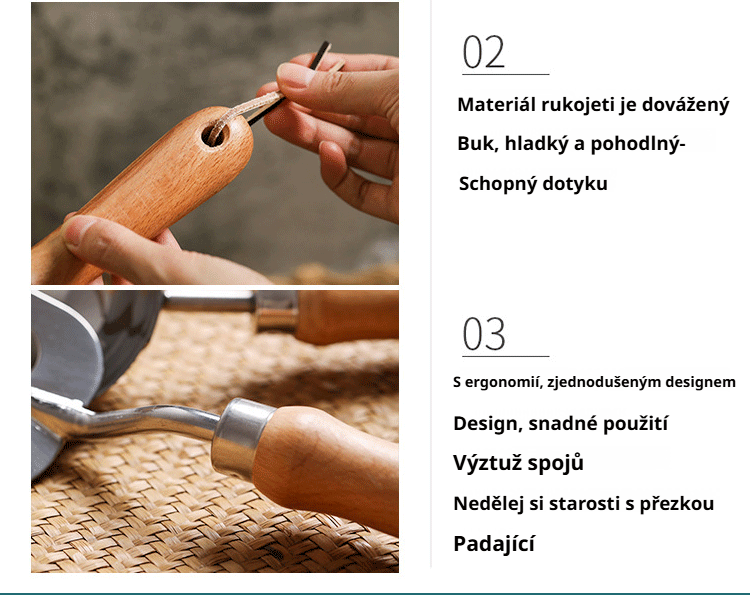 02

Materiál rukojeti je dovážený Buk, hladký a pohodlný- Schopný dotyku

03

S ergonomií, zjednodušeným designem

Design, snadné použití

Výztuž spojů

Nedělej si starosti s přezkou

Padající