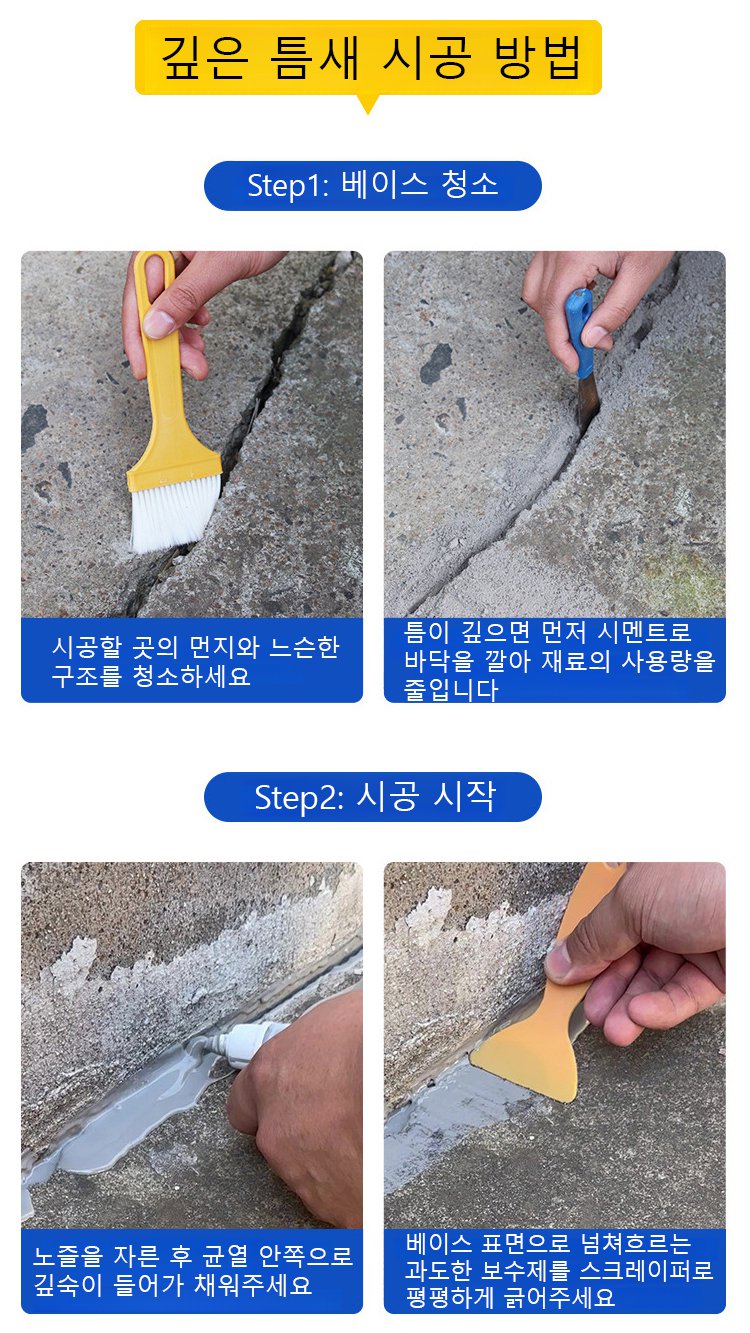 깊은 틈새 시공 방법

Step1: 베이스 청소

시공할 곳의 먼지와 느슨한 구조를 청소하세요

틈이 깊으면 먼저 시멘트로 바닥을 깔아 재료의 사용량을 줄입니다

Step2: 시공 시작

노즐을 자른 후 균열 안쪽으로 깊숙이 들어가 채워주세요

베이스 표면으로 넘쳐흐르는 과도한 보수제를 스크레이퍼로 평평하게 긁어주세요