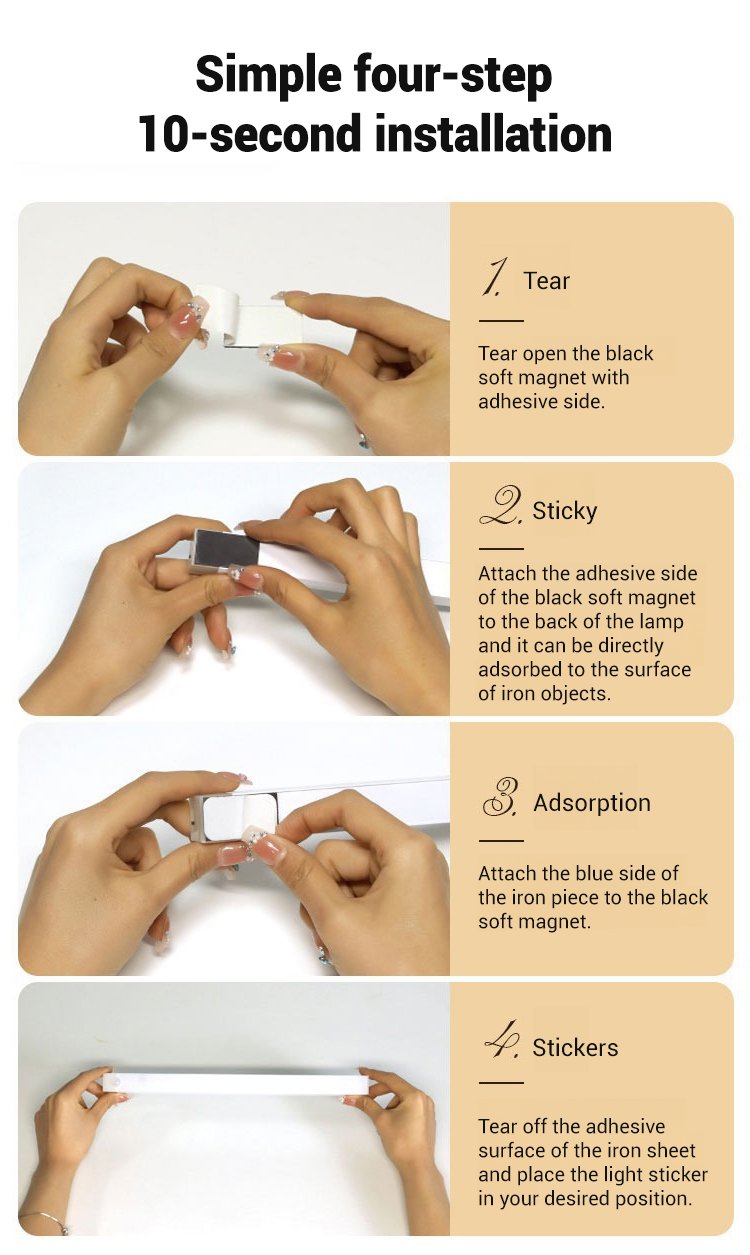 Simple four-step
10-second installation

1. Tear

Tear open the black soft magnet with adhesive side.

2. Sticky

Attach the adhesive side of the black soft magnet to the back of the lamp and it can be directly adsorbed to the surface of iron objects.

3. Adsorption

Attach the blue side of the iron piece to the black soft magnet.

4. Stickers

Tear off the adhesive surface of the iron sheet and place the light sticker in your desired position.