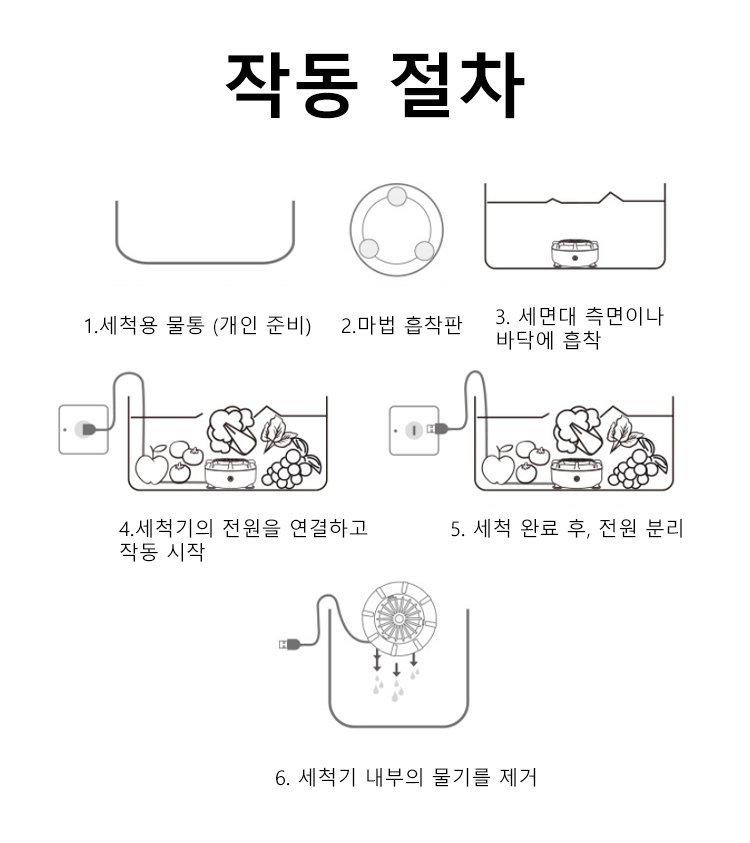 작동 절차

1.세척용 물통 (개인 준비)

2.마법 흡착판

3. 세면대 측면이나 바닥에 흡착

4.세척기의 전원을 연결하고 작동 시작

5. 세척 완료 후, 전원 분리

6. 세척기 내부의 물기를 제거