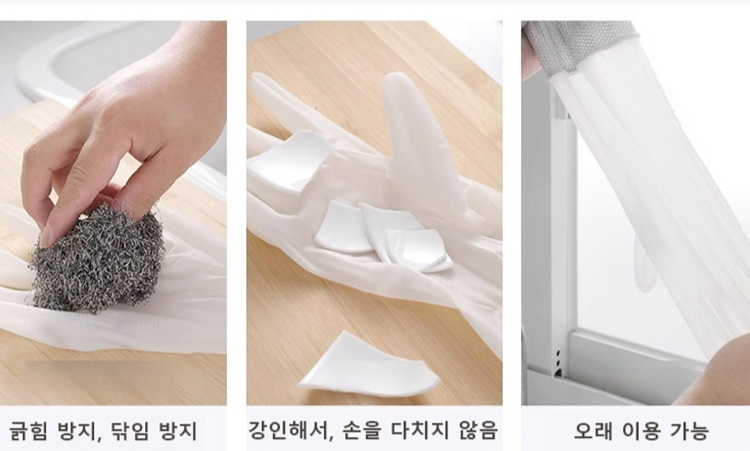 긁힘 방지, 닦임 방지

강인해서, 손을 다치지 않음

오래 이용 가능