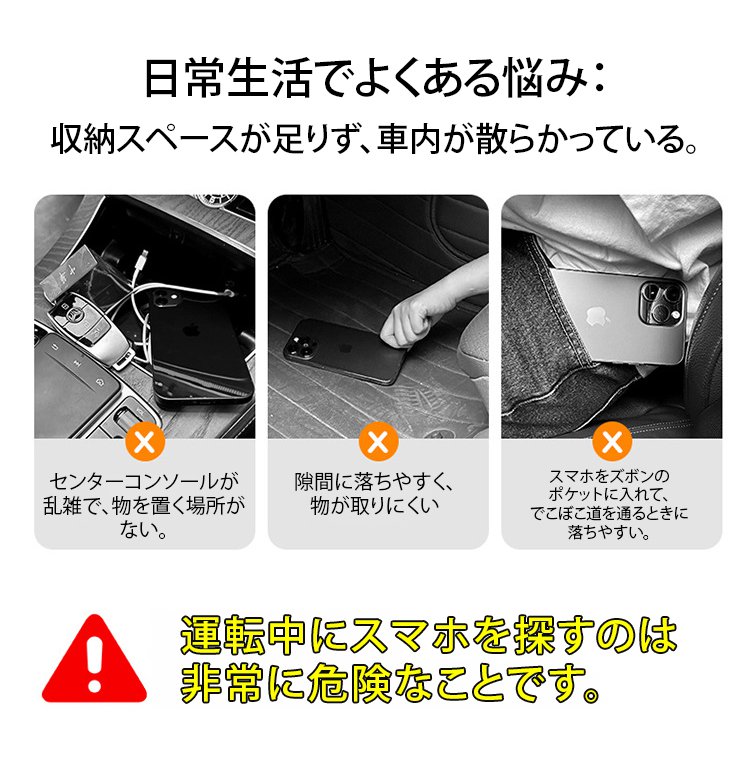 日常生活でよくある悩み:
収納スペースが足りず、車内が散らかっている。

センターコンソールが乱雑で、物を置く場所がない。

隙間に落ちやすく、物が取りにくい

スマホをズボンのポケットに入れて、でこぼこ道を通るときに落ちやすい。

運転中にスマホを探すのは非常に危険なことです。