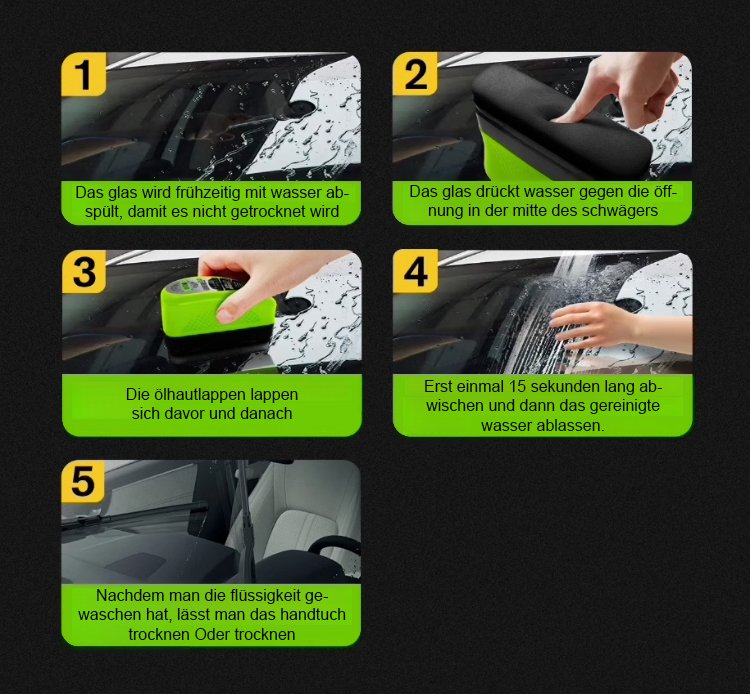 1

Das glas wird frühzeitig mit wasser abspült, damit es nicht getrocknet wird

2

Das glas drückt wasser gegen die öffnung in der mitte des schwägers

3

Die ölhautlappen lappen sich davor und danach

4

Erst einmal 15 sekunden lang abwischen und dann das gereinigte wasser ablassen.

5

Nachdem man die flüssigkeit gewaschen hat, lässt man das handtuch trocknen Oder trocknen