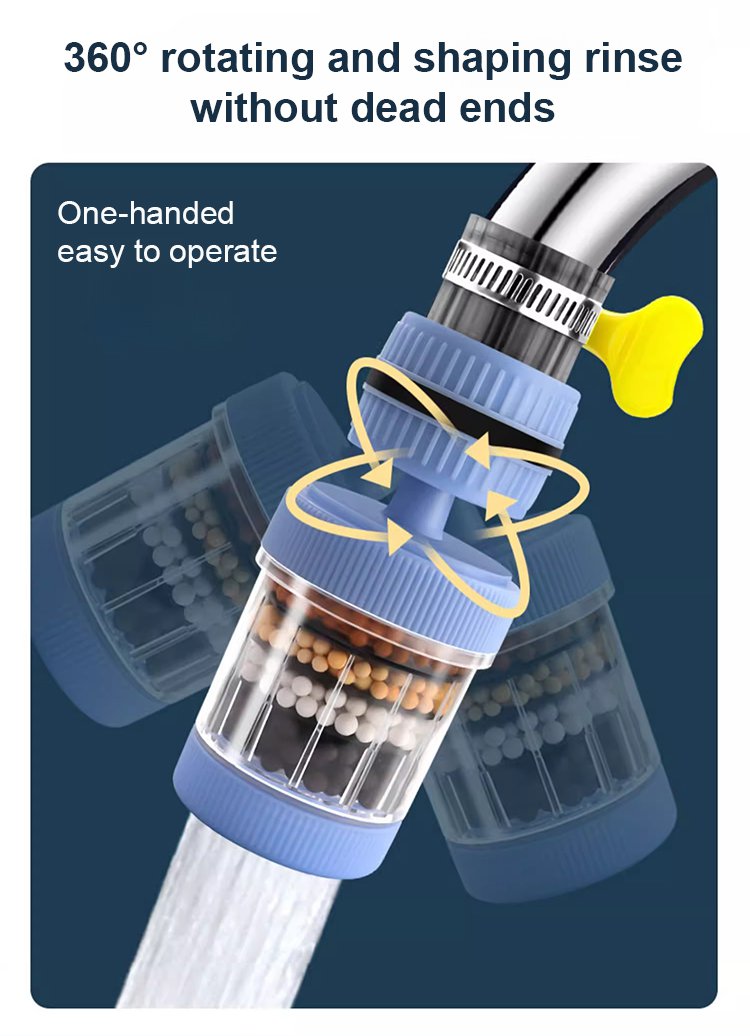 360° rotating and shaping rinse without dead ends

One-handed easy to operate