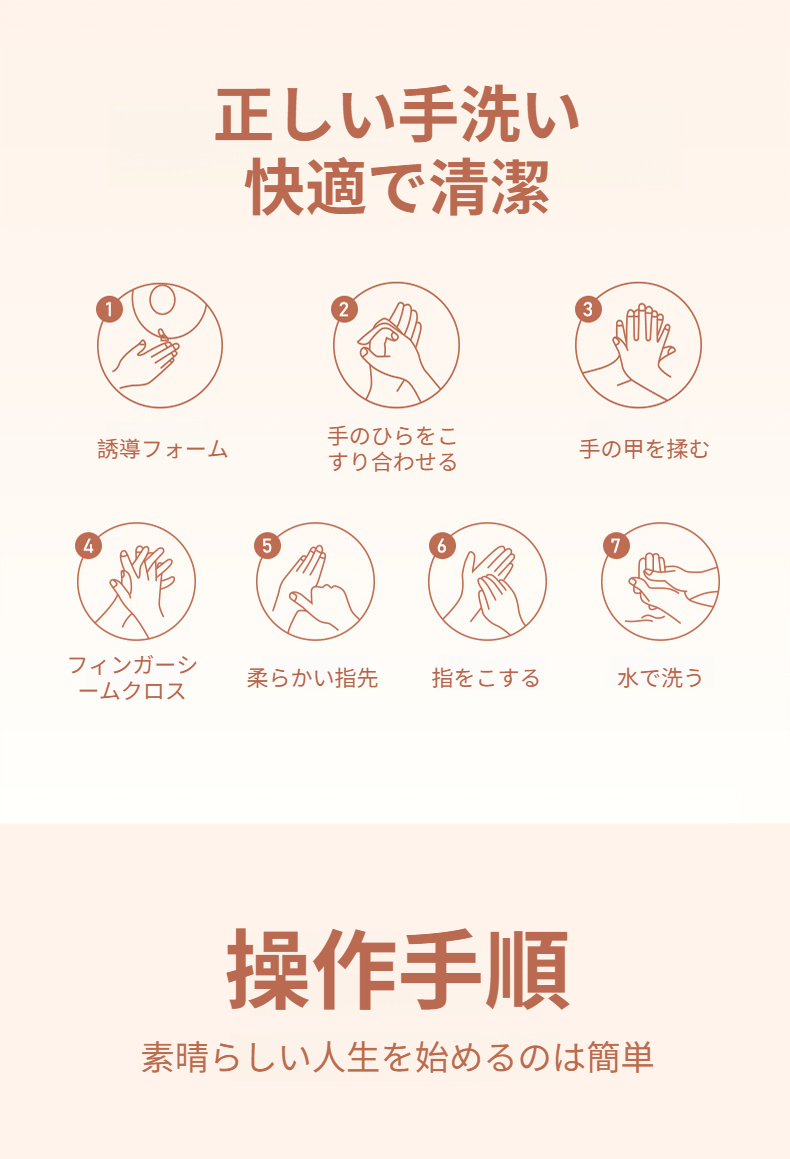 正しい手洗い
快適で清潔

1
誘導フォーム

2
手のひらをこすり合わせる

3
手の甲を揉む

4
フィンガーシームクロス

5
柔らかい指先

6
指をこする

7
水で洗う

操作手順
素晴らしい人生を始めるのは簡単