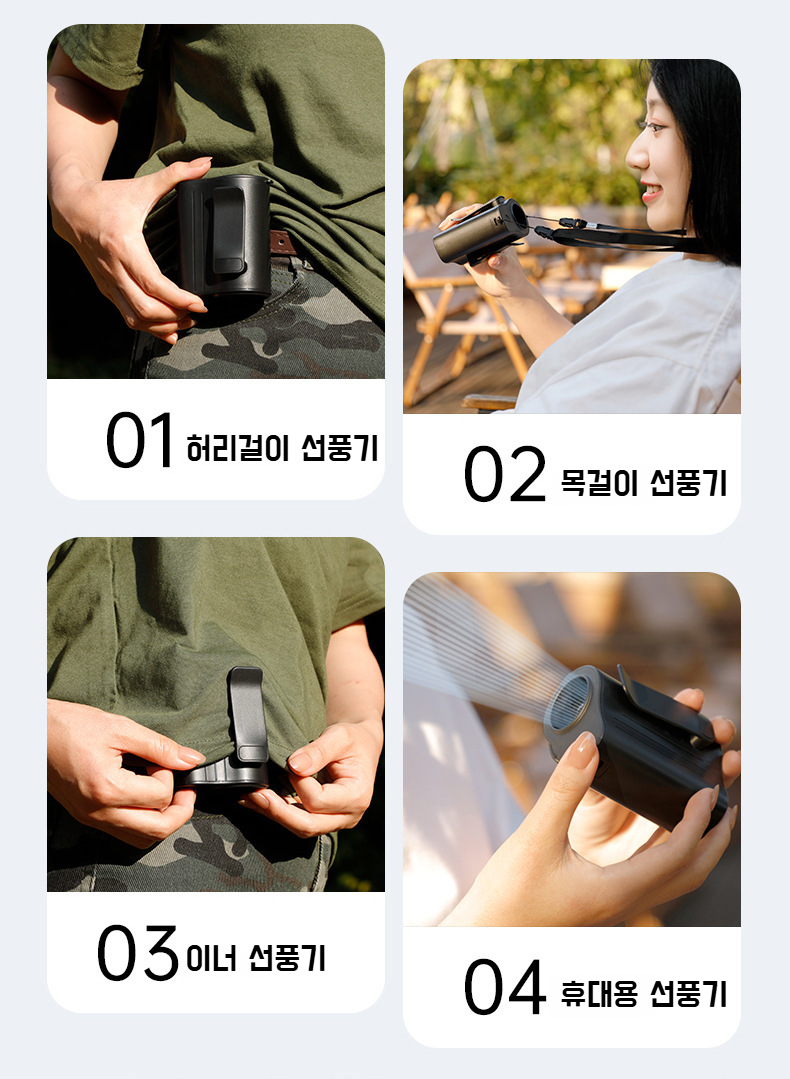 01 허리걸이 선풍기

02 목걸이 선풍기

03 이너 선풍기

04 휴대용 선풍기