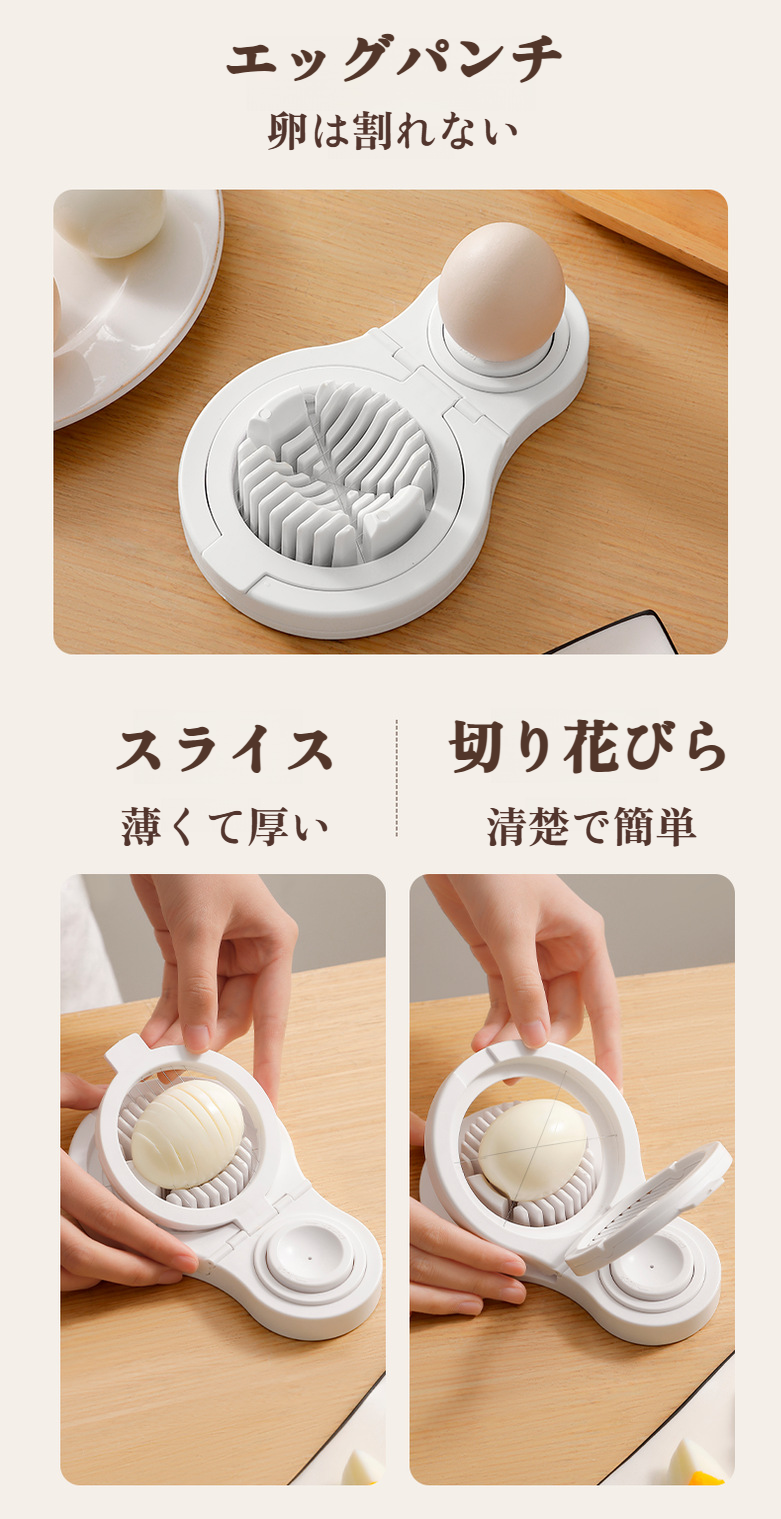 エッグパンチ
卵は割れない

スライス
薄くて厚い

切り花びら
清楚で簡単