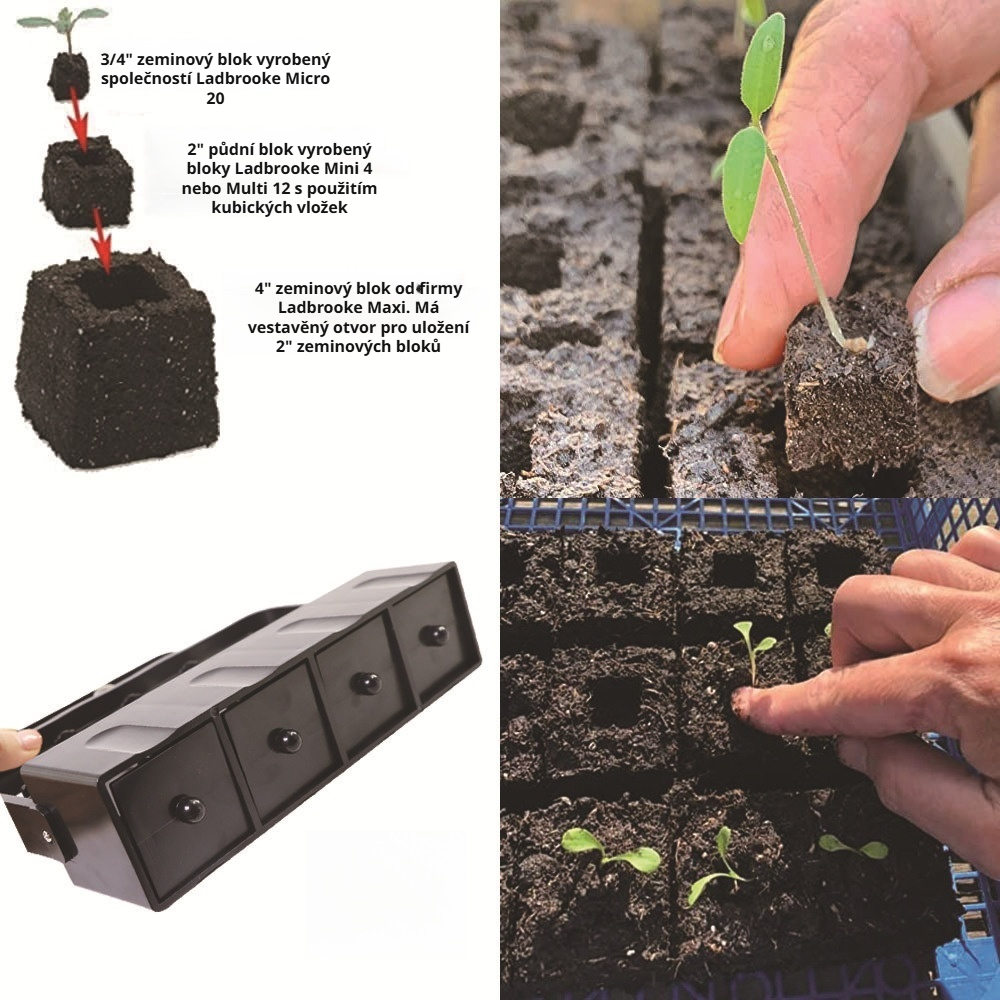 3/4" zeminový blok vyrobený společností Ladbrooke Micro 20

2" půdní blok vyrobený bloky Ladbrooke Mini 4 nebo Multi 12 s použitím kubických vložek

4" zeminový blok od firmy Ladbrooke Maxi. Má vestavěný otvor pro uložení 2" zeminových bloků