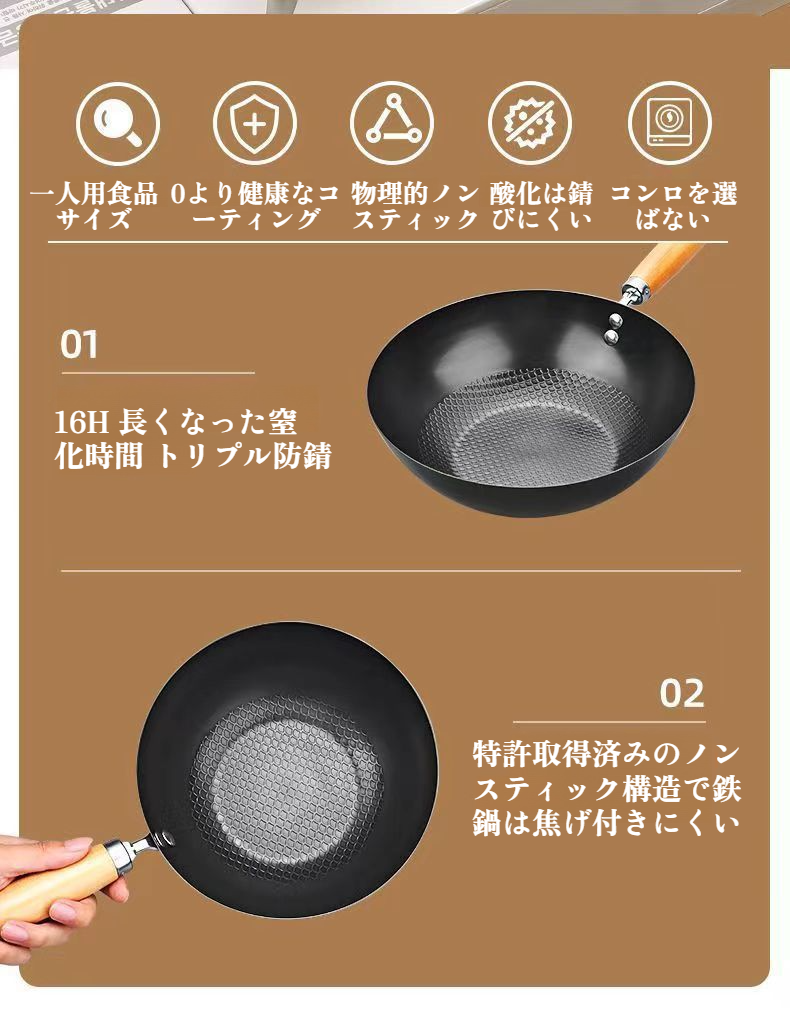 一人用食品サイズ

0より健康なコーティング

物理的ノンスティック

酸化は錆びにくい

コンロを選ばない

01

16H 長くなった窒化時間 トリプル防錆

02

特許取得済みのノンスティック構造で鉄鍋は焦げ付きにくい