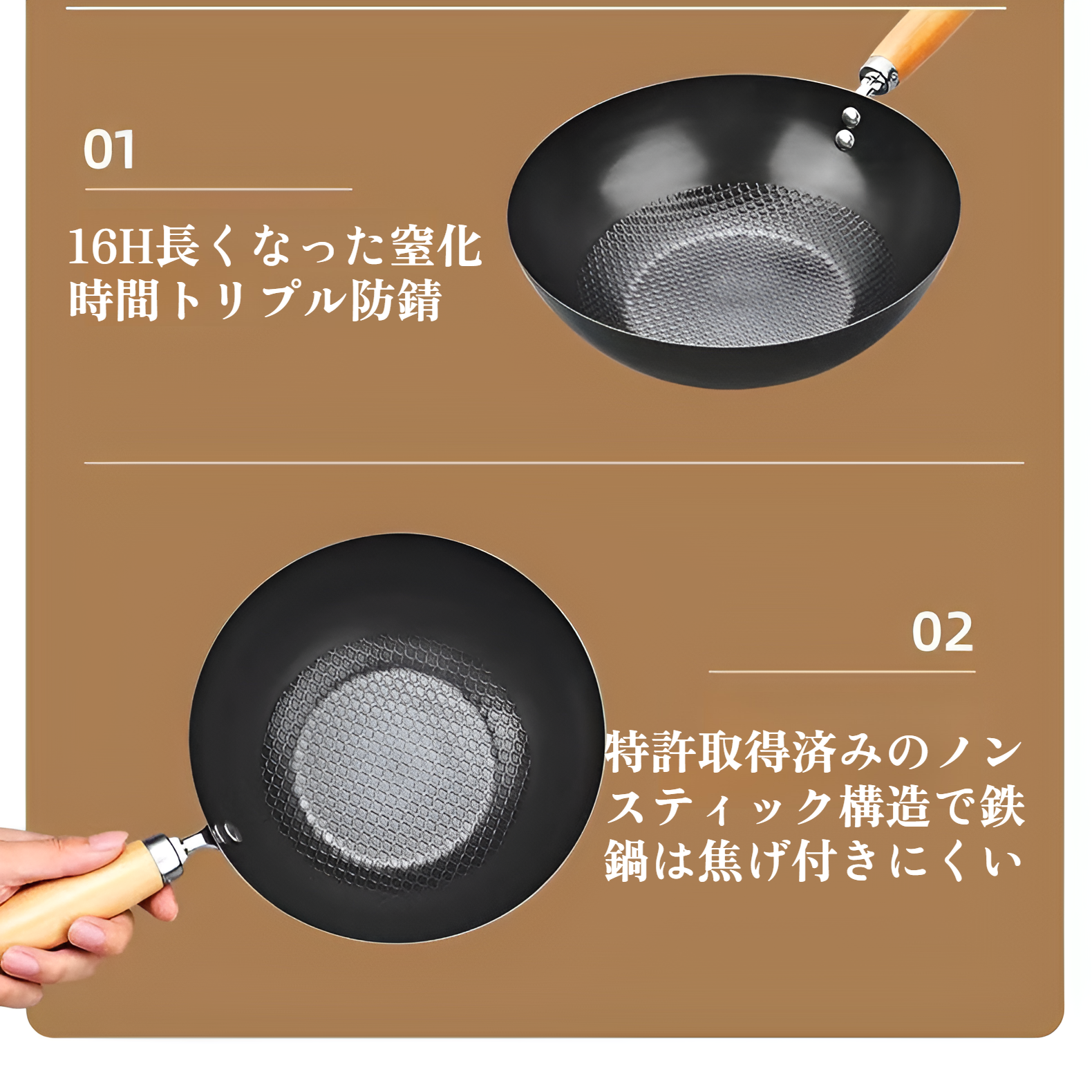 01

16H長くなった窒化時間トリプル防錆

02

特許取得済みのノンスティック構造で鉄鍋は焦げ付きにくい