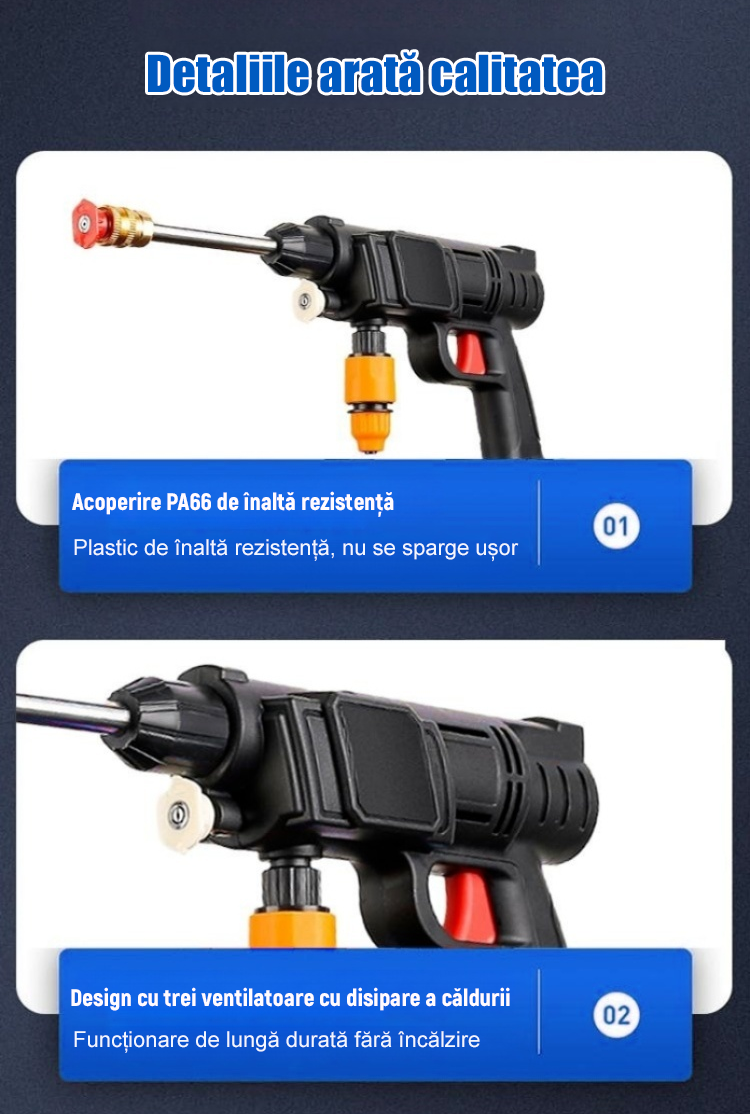 Detaliile arată calitatea

Acoperire PA66 de înaltă rezistență

Plastic de înaltă rezistență, nu se sparge ușor

01

Design cu trei ventilatoare cu disipare a căldurii

Funcționare de lungă durată fără încălzire

02