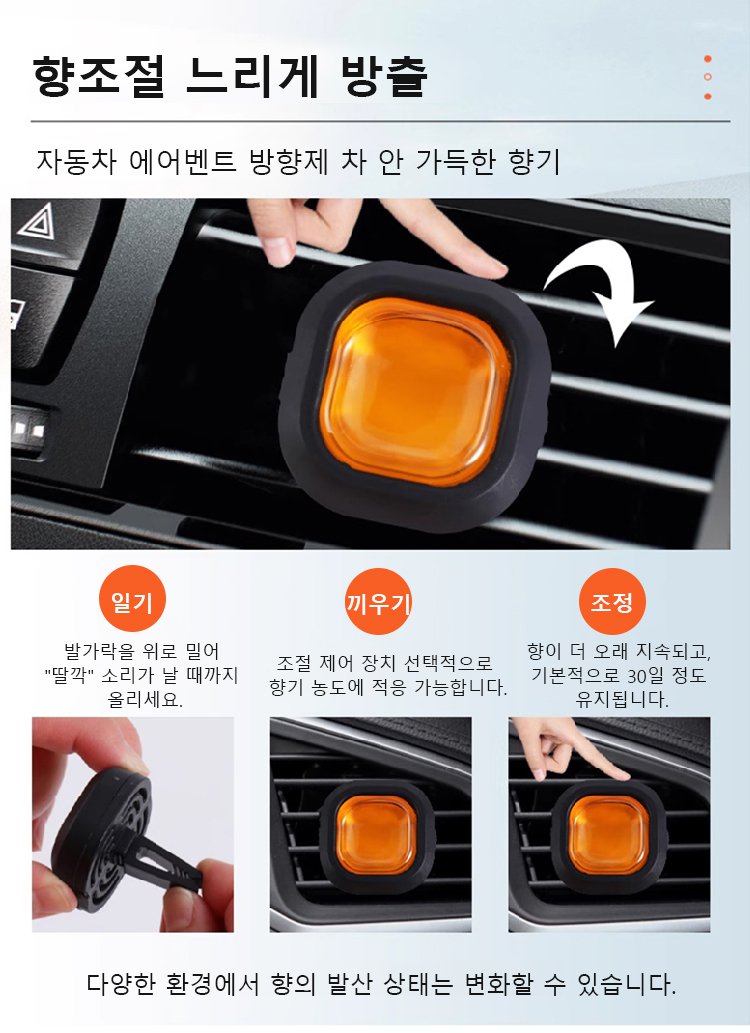 향조절 느리게 방출

자동차 에어벤트 방향제 차 안 가득한 향기

일기

발가락을 위로 밀어 "딸깍" 소리가 날 때까지 올리세요.

끼우기

조절 제어 장치 선택적으로 향기 농도에 적응 가능합니다.

조정

향이 더 오래 지속되고, 기본적으로 30일 정도 유지됩니다.

다양한 환경에서 향의 발산 상태는 변화할 수 있습니다.