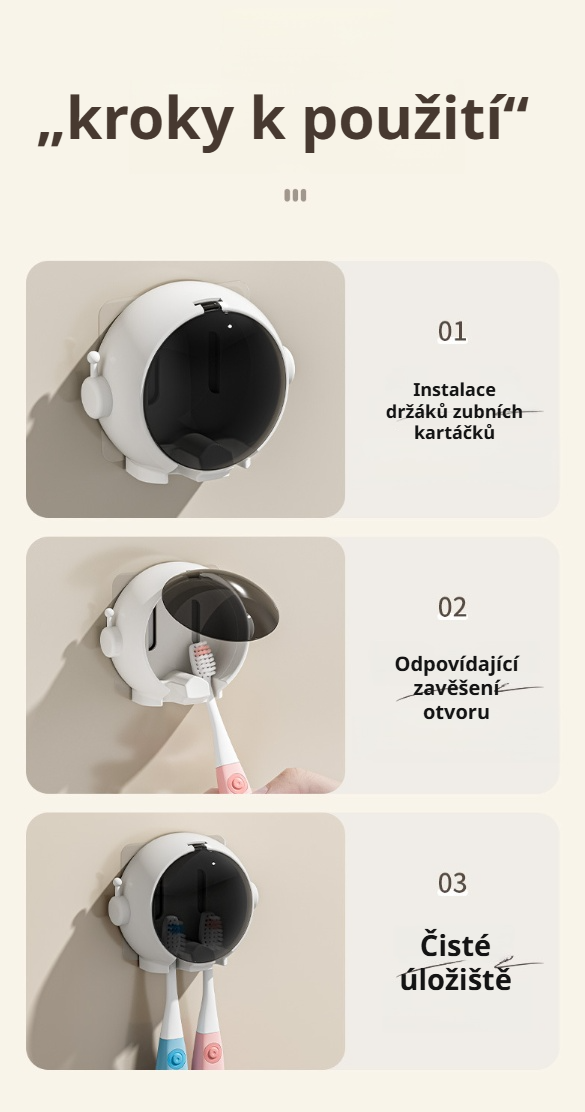 „kroky k použití“

01

Instalace držáků zubních kartáčků

02

Odpovídající zavěšení otvoru

03

Čisté úložiště