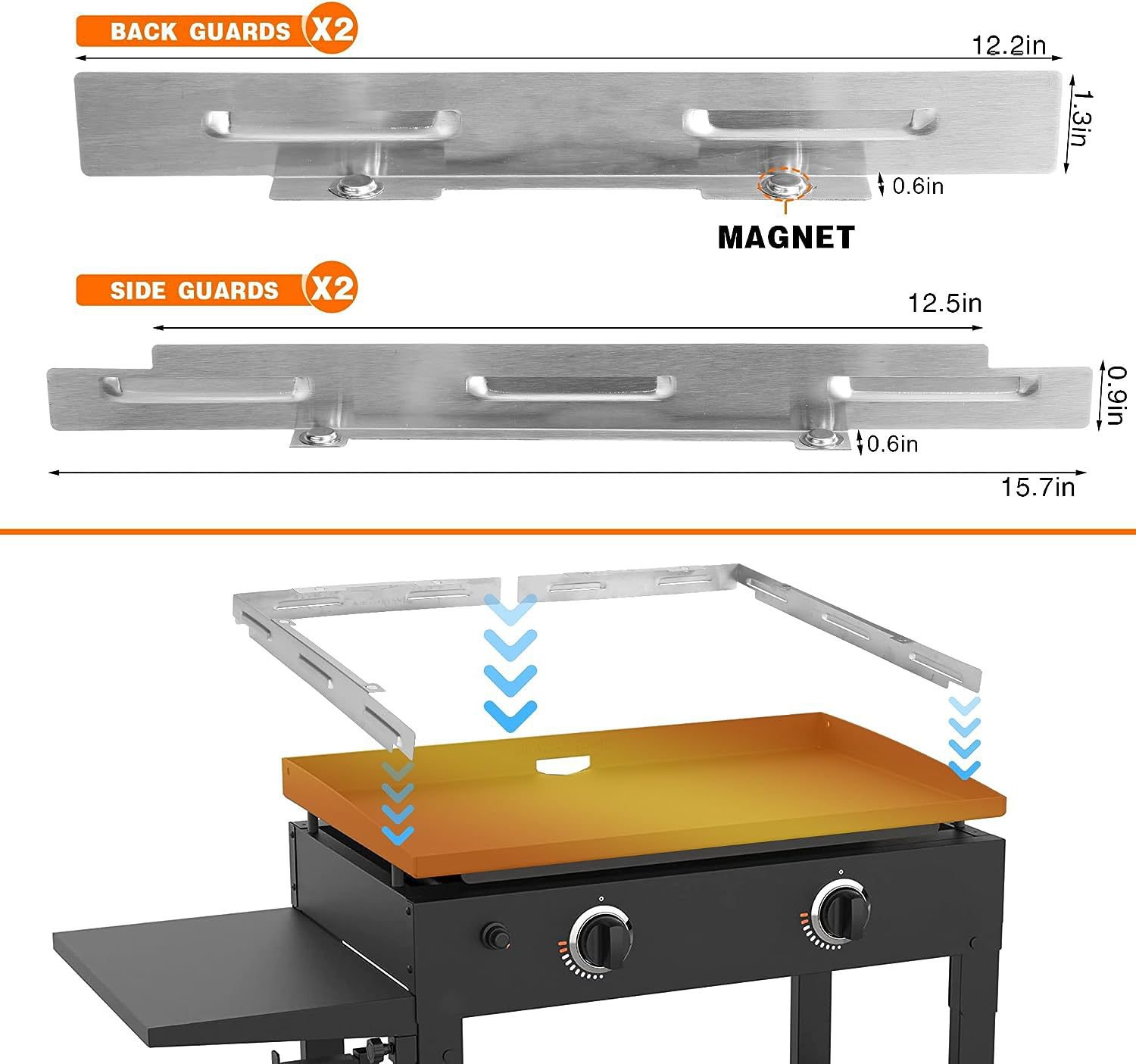 BACK GUARDS X2

12.2in

1.3in

0.6in

MAGNET

SIDE GUARDS X2

12.5in

0.9in

0.6in

15.7in