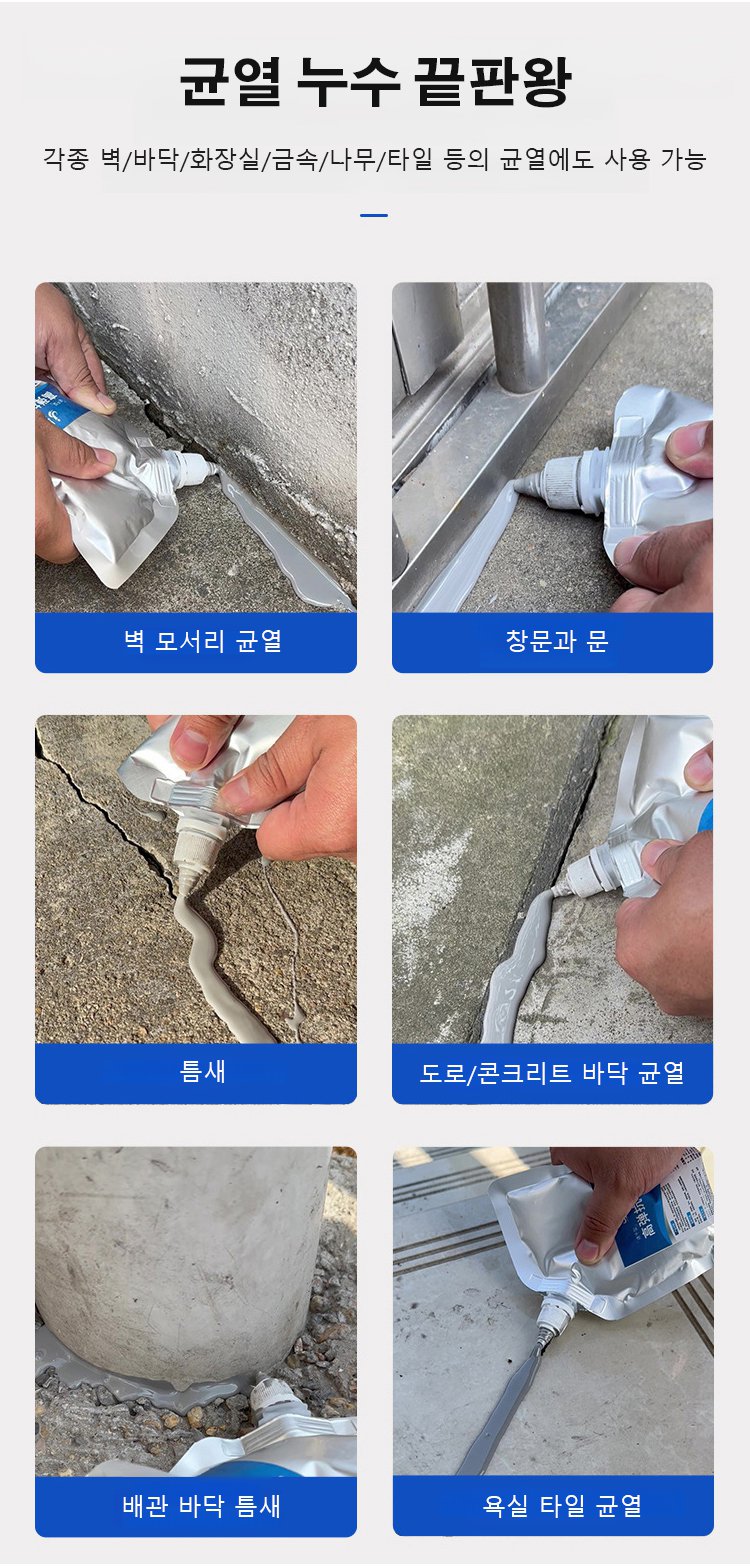 균열 누수 끝판왕

각종 벽/바닥/화장실/금속/나무/타일 등의 균열에도 사용 가능

벽 모서리 균열

창문과 문

틈새

도로/콘크리트 바닥 균열

배관 바닥 틈새

욕실 타일 균열