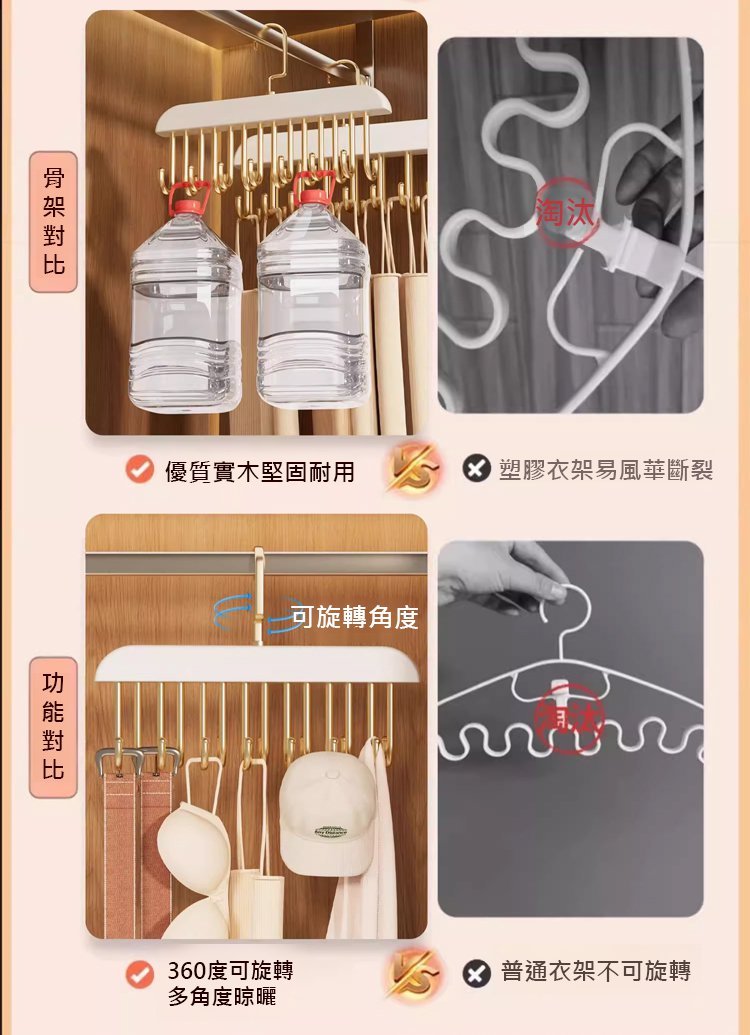 骨架對比

淘汰

優質實木堅固耐用

VS

塑膠衣架易風華斷裂

功能對比

可旋轉角度

淘汰

360度可旋轉
多角度晾曬

VS

普通衣架不可旋轉