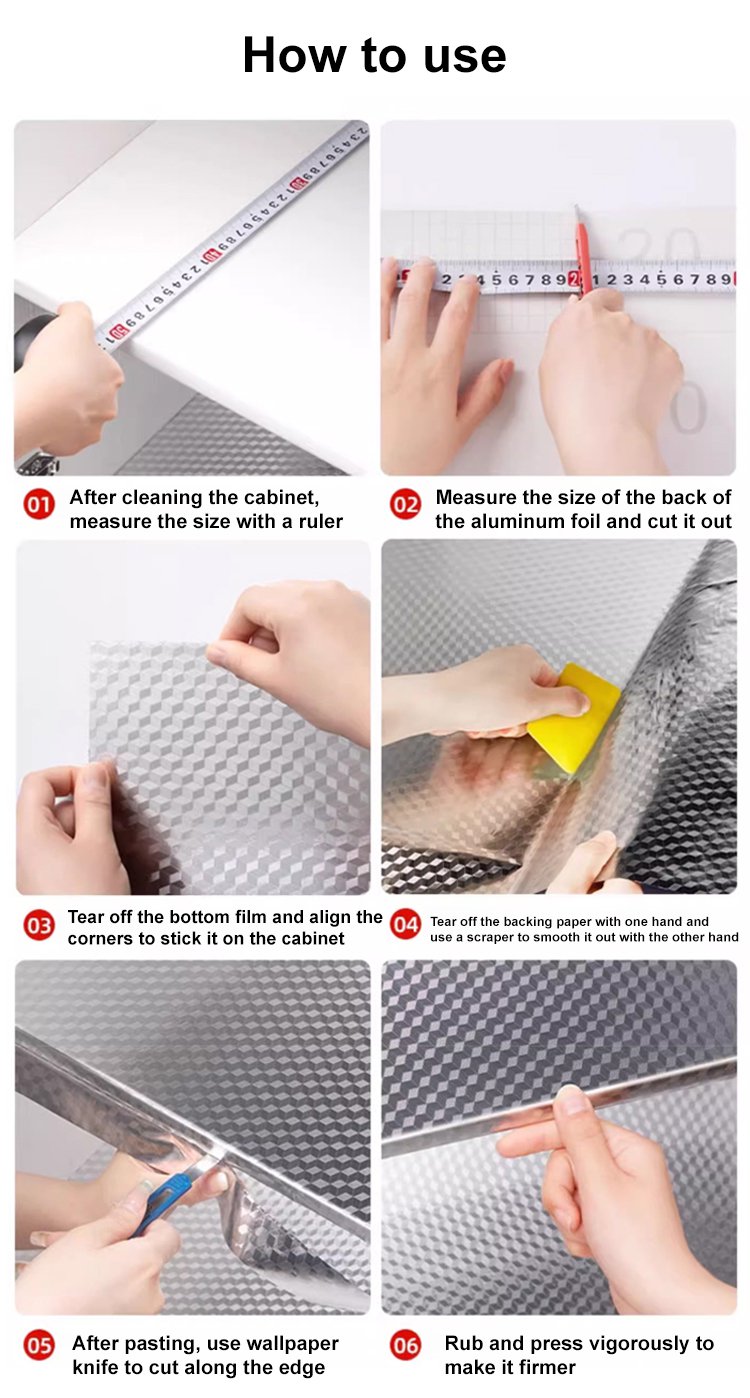 How to use

01 After cleaning the cabinet, measure the size with a ruler

02 Measure the size of the back of the aluminum foil and cut it out

03 Tear off the bottom film and align the corners to stick it on the cabinet

04 Tear off the backing paper with one hand and use a scraper to smooth it out with the other hand

05 After pasting, use wallpaper knife to cut along the edge

06 Rub and press vigorously to make it firmer