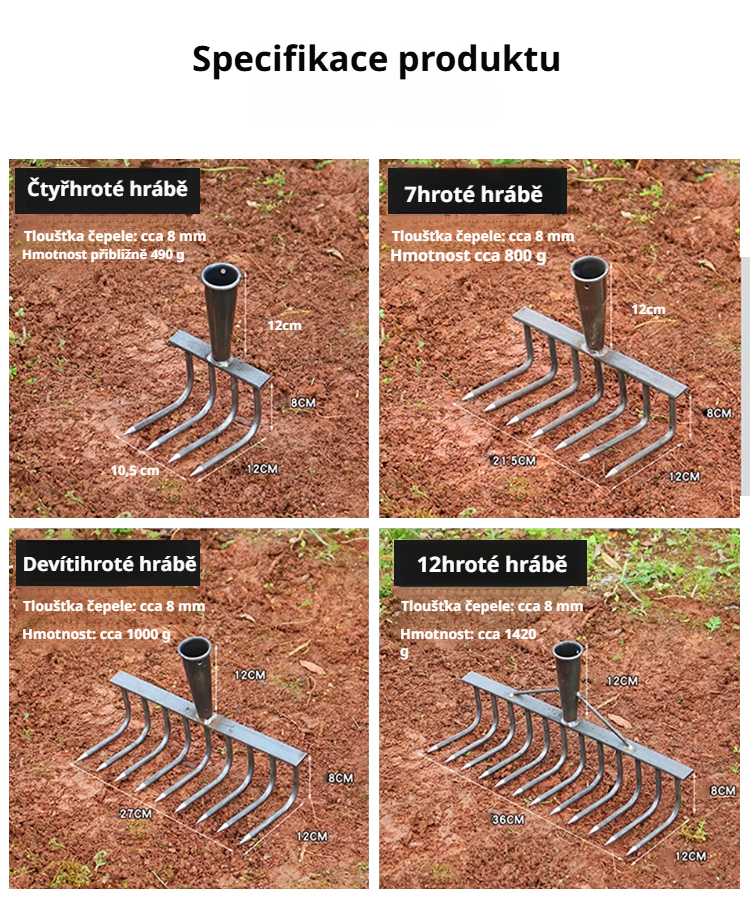 Specifikace produktu

Čtyřhroté hrábě

Tloušťka čepele: cca 8 mm
Hmotnost přibližně 490 g

12cm

8CM

10,5 cm

12CM

7hroté hrábě

Tloušťka čepele: cca 8 mm
Hmotnost cca 800 g

12cm

8CM

21.5CM

12CM

Devítihroté hrábě

Tloušťka čepele: cca 8 mm

Hmotnost: cca 1000 g

12CM

8CM

27CM

12CM

12hroté hrábě

Tloušťka čepele: cca 8 mm

Hmotnost: cca 1420 g

12CM

8CM

36CM

12CM