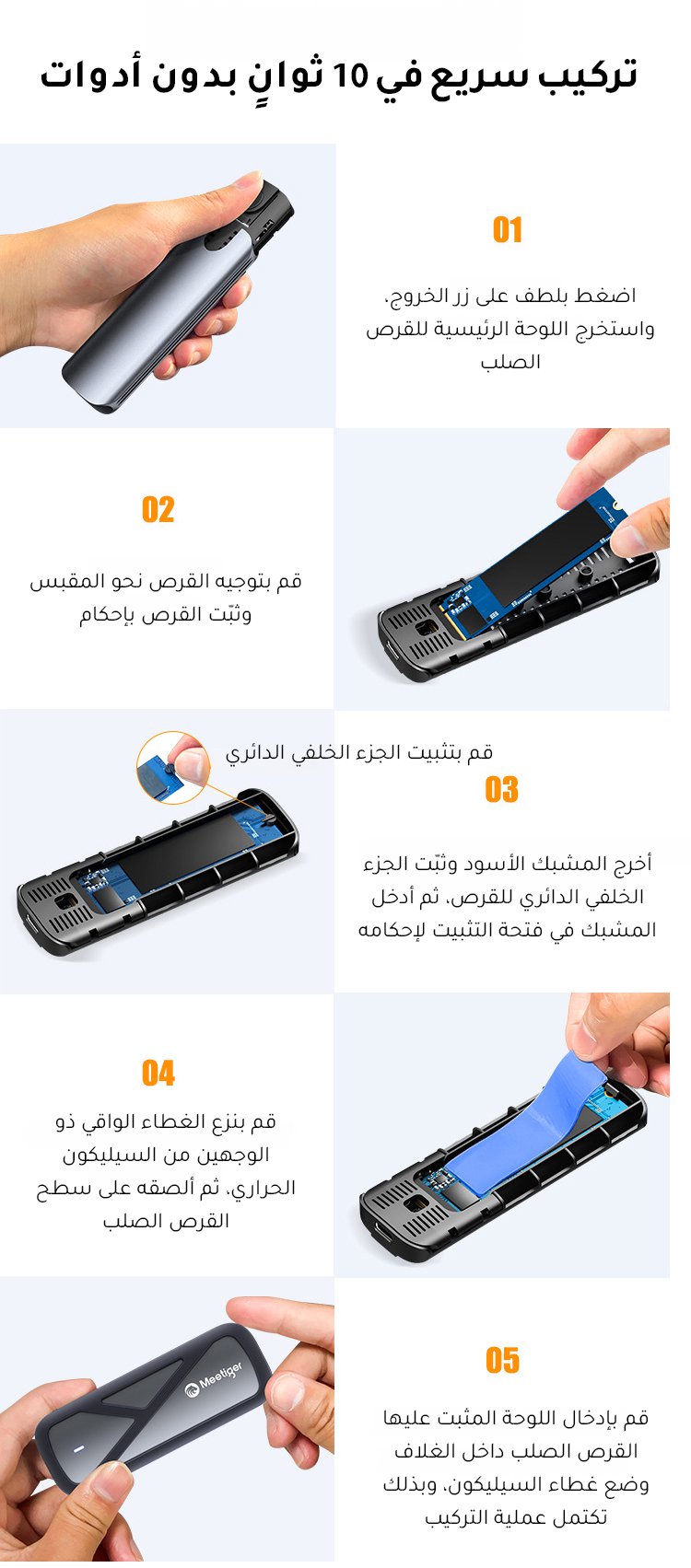 تركيب سريع في 10 ثوانٍ بدون أدوات

01

اضغط بلطف على زر الخروج، واستخرج اللوحة الرئيسية للقرص الصلب

02

قم بتوجيه القرص نحو المقبس وثبّت القرص بإحكام

قم بتثبيت الجزء الخلفي الدائري

03

أخرج المشبك الأسود وثبّت الجزء الخلفي الدائري للقرص، ثم أدخل المشبك في فتحة التثبيت لإحكامه

04

قم بنزع الغطاء الواقي ذو الوجهين من السيليكون الحراري، ثم ألصقه على سطح القرص الصلب

Meetiger

05

قم بإدخال اللوحة المثبت عليها القرص الصلب داخل الغلاف وضع غطاء السيليكون، وبذلك تكتمل عملية التركيب