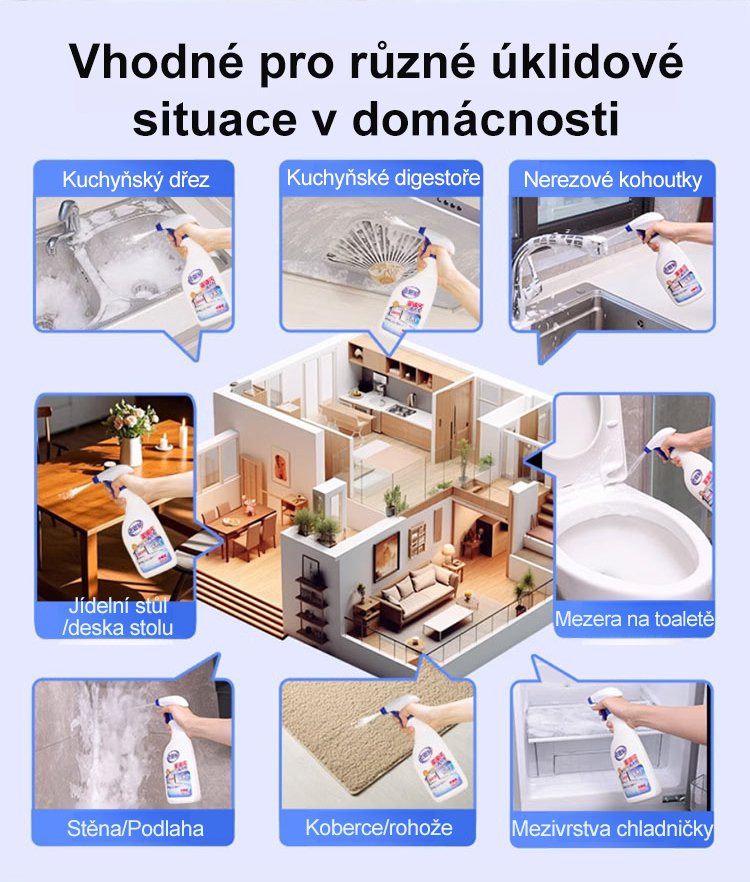 Vhodné pro různé úklidové situace v domácnosti

Kuchyňský dřez

Kuchyňské digestoře

Nerezové kohoutky

Jídelní stůl /deska stolu

Mezera na toaletě

Stěna/Podlaha

Koberce/rohože

Mezivrstva chladničky