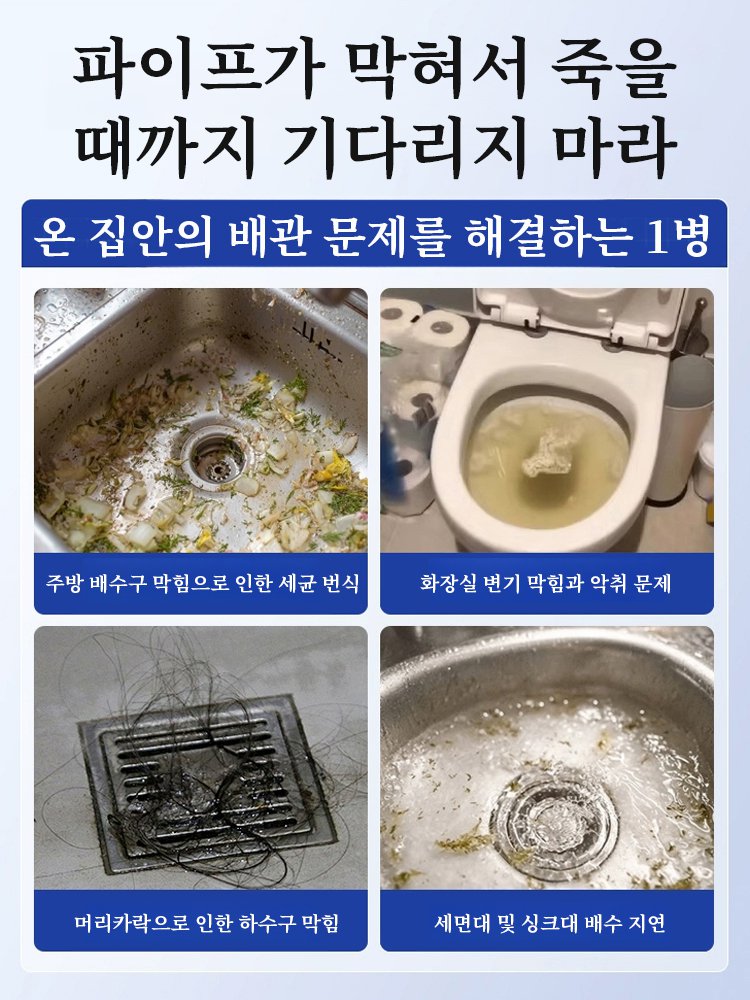 파이프가 막혀서 죽을 때까지 기다리지 마라

온 집안의 배관 문제를 해결하는 1병

주방 배수구 막힘으로 인한 세균 번식

화장실 변기 막힘과 악취 문제

머리카락으로 인한 하수구 막힘

세면대 및 싱크대 배수 지연