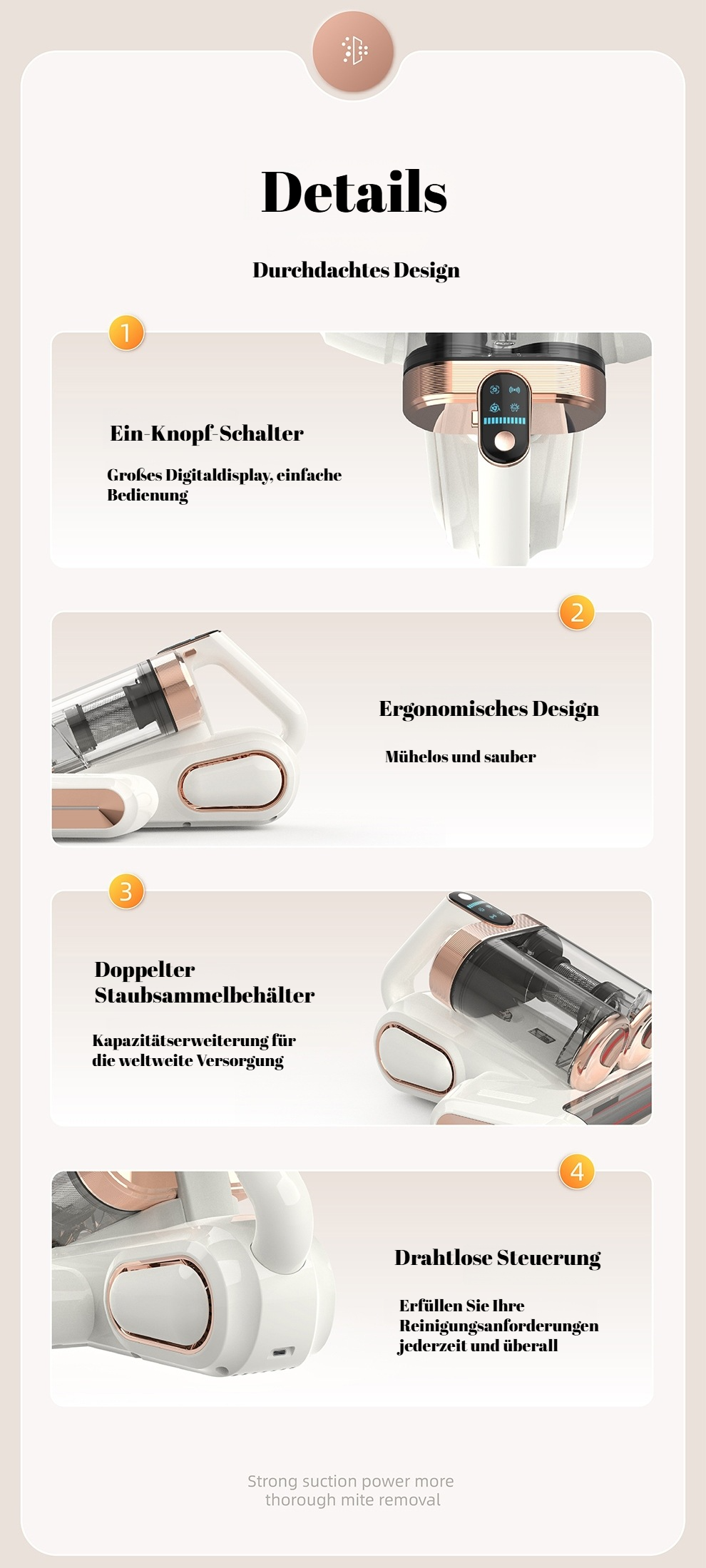 Details

Durchdachtes Design

1

Ein-Knopf-Schalter

Großes Digitaldisplay, einfache Bedienung

2

Ergonomisches Design

Mühelos und sauber

3

Doppelter Staubsammelbehälter

Kapazitätserweiterung für die weltweite Versorgung

4

Drahtlose Steuerung

Erfüllen Sie Ihre Reinigungsanforderungen jederzeit und überall

Strong suction power more thorough mite removal