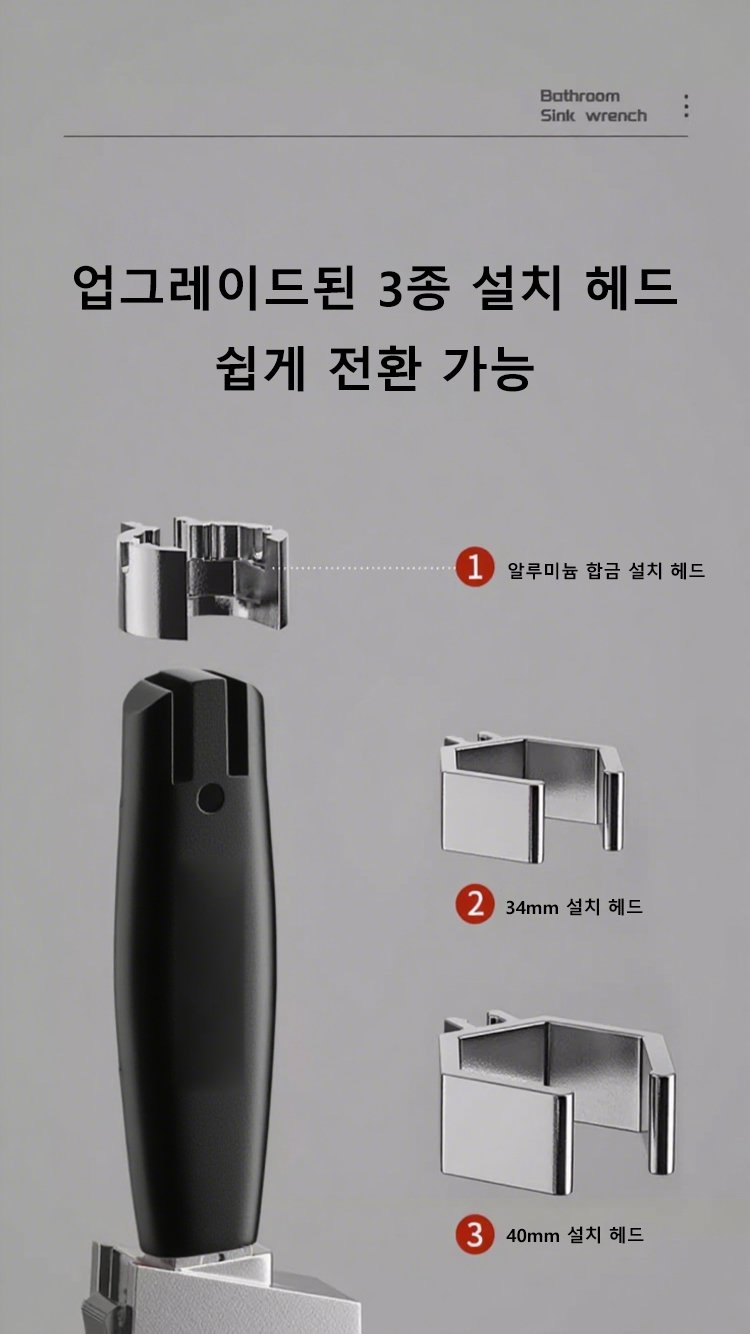 Bathroom
Sink wrench

업그레이드된 3종 설치 헤드
쉽게 전환 가능

1 알루미늄 합금 설치 헤드

2 34mm 설치 헤드

3 40mm 설치 헤드