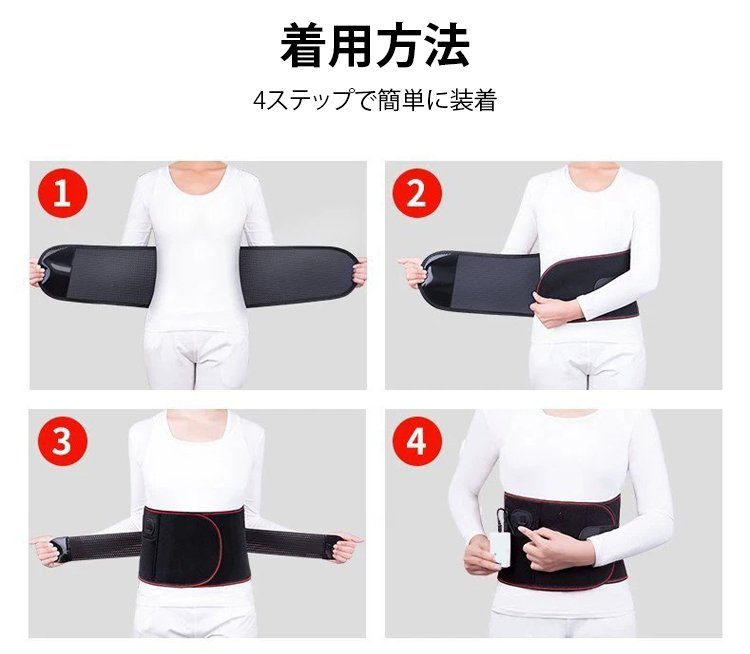 着用方法

4ステップで簡単に装着

1

2

3

4