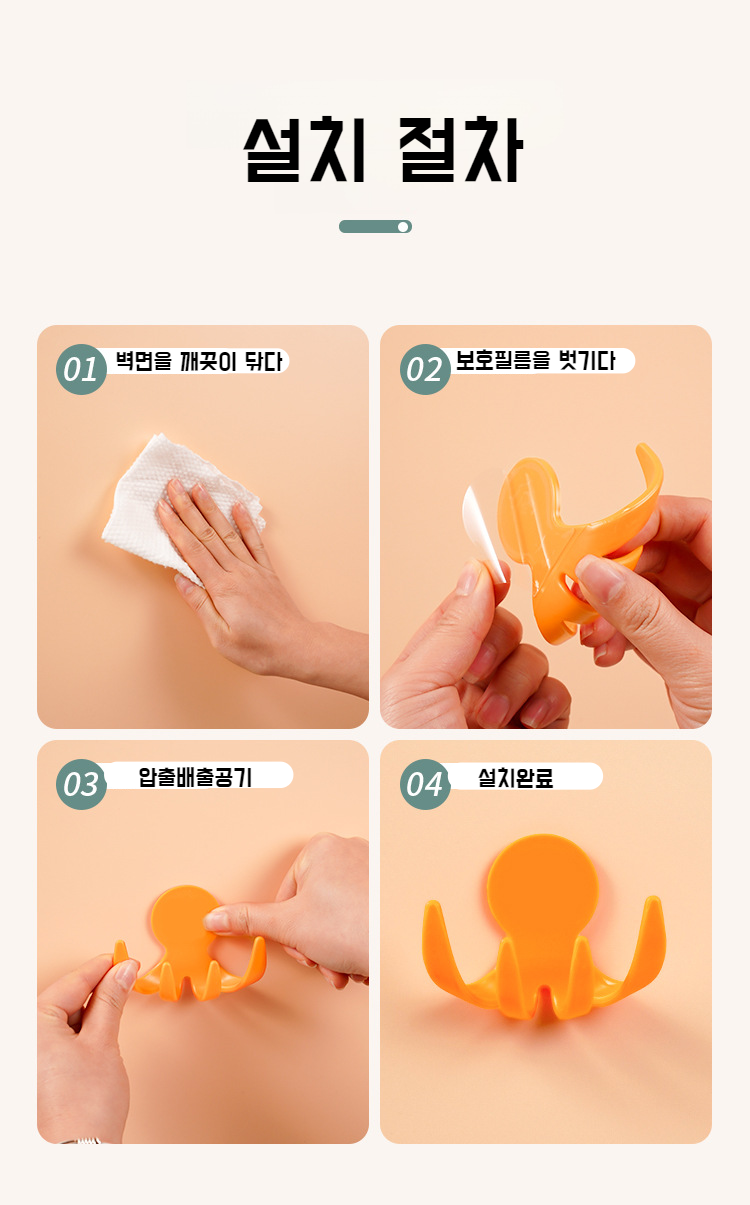 설치 절차

01 벽면을 깨끗이 닦다

02 보호필름을 벗기다

03 압출배출공기

04 설치완료