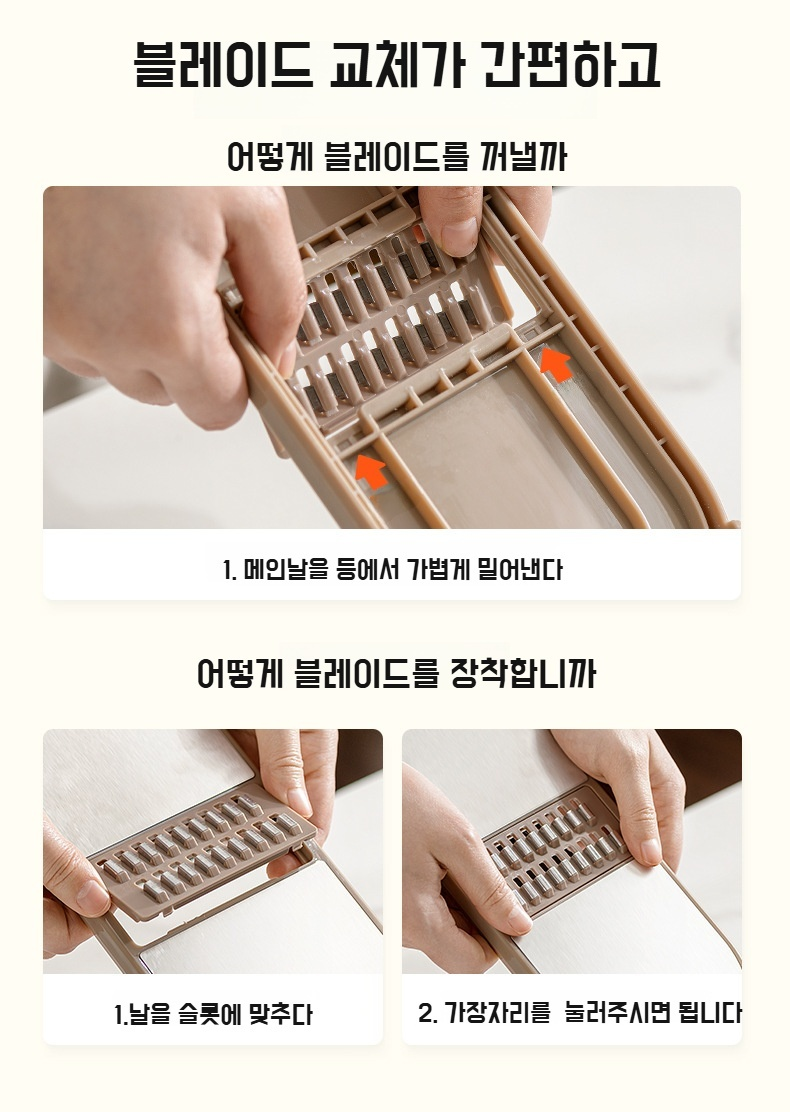 블레이드 교체가 간편하고

어떻게 블레이드를 꺼낼까

1. 메인날을 등에서 가볍게 밀어낸다

어떻게 블레이드를 장착합니까

1.날을 슬롯에 맞추다

2. 가장자리를 눌러주시면 됩니다