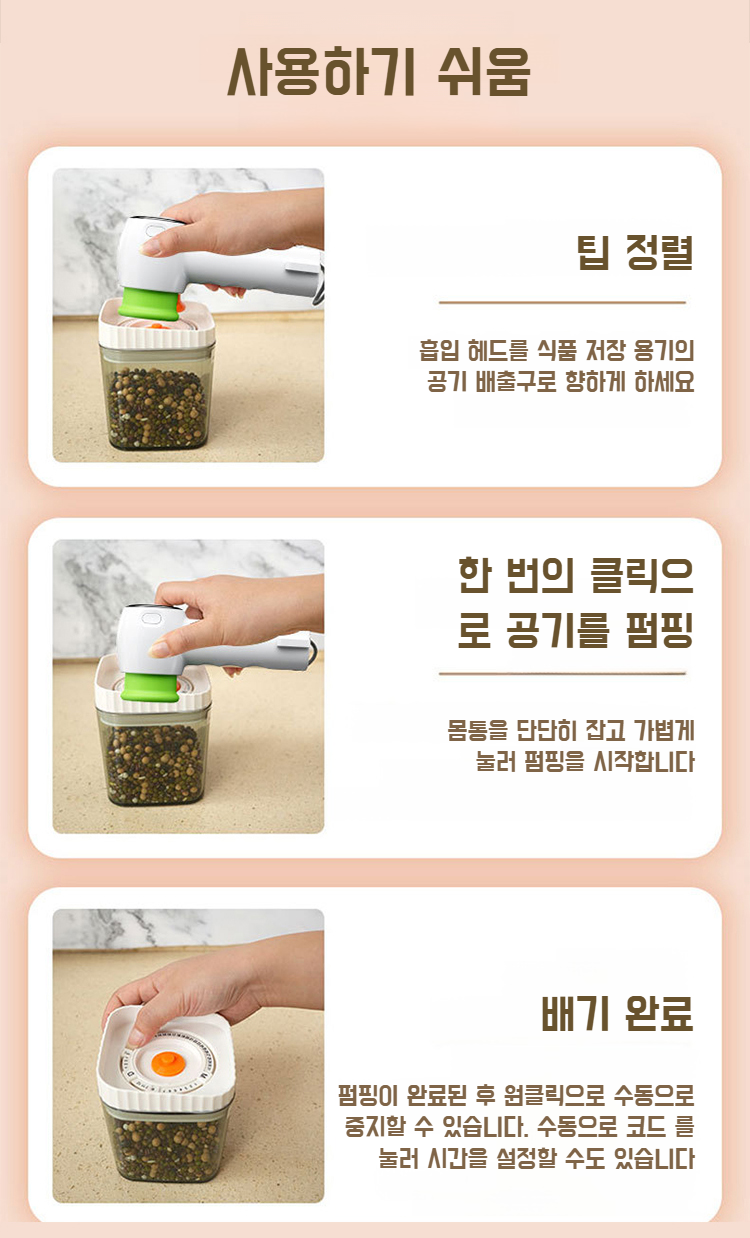 사용하기 쉬움

팁 정렬

흡입 헤드를 식품 저장 용기의 공기 배출구로 향하게 하세요

한 번의 클릭으로 공기를 펌핑

몸통을 단단히 잡고 가볍게 눌러 펌핑을 시작합니다

배기 완료

펌핑이 완료된 후 원클릭으로 수동으로 중지할 수 있습니다. 수동으로 코드 를 눌러 시간을 설정할 수도 있습니다