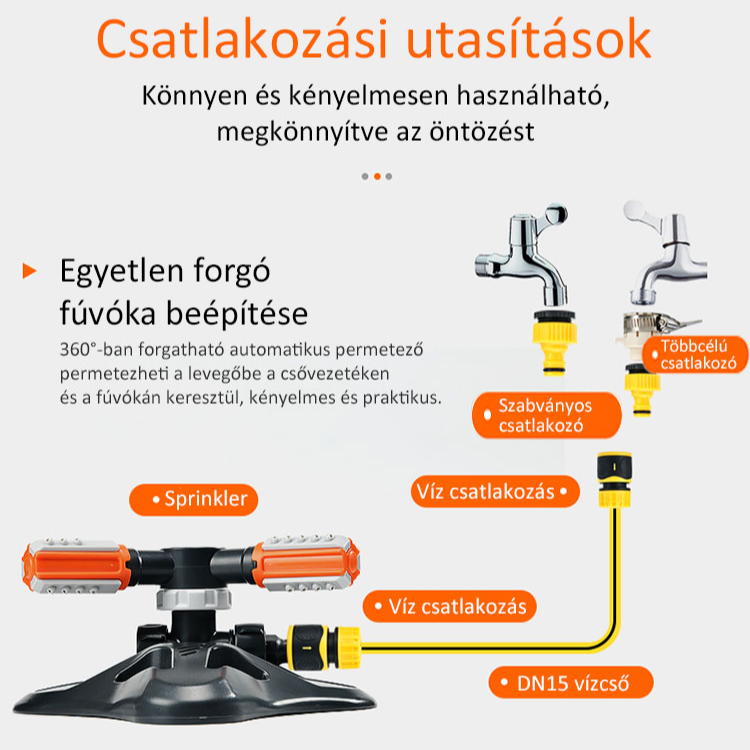 Csatlakozási utasítások

Könnyen és kényelmesen használható, megkönnyítve az öntözést

Egyetlen forgó fúvóka beépítése

360°-ban forgatható automatikus permetező permetezheti a levegőbe a csővezetéken és a fúvókán keresztül, kényelmes és praktikus.

Többcélú csatlakozó

Szabványos csatlakozó

Víz csatlakozás •

• Sprinkler

• Víz csatlakozás

• DN15 vízcső