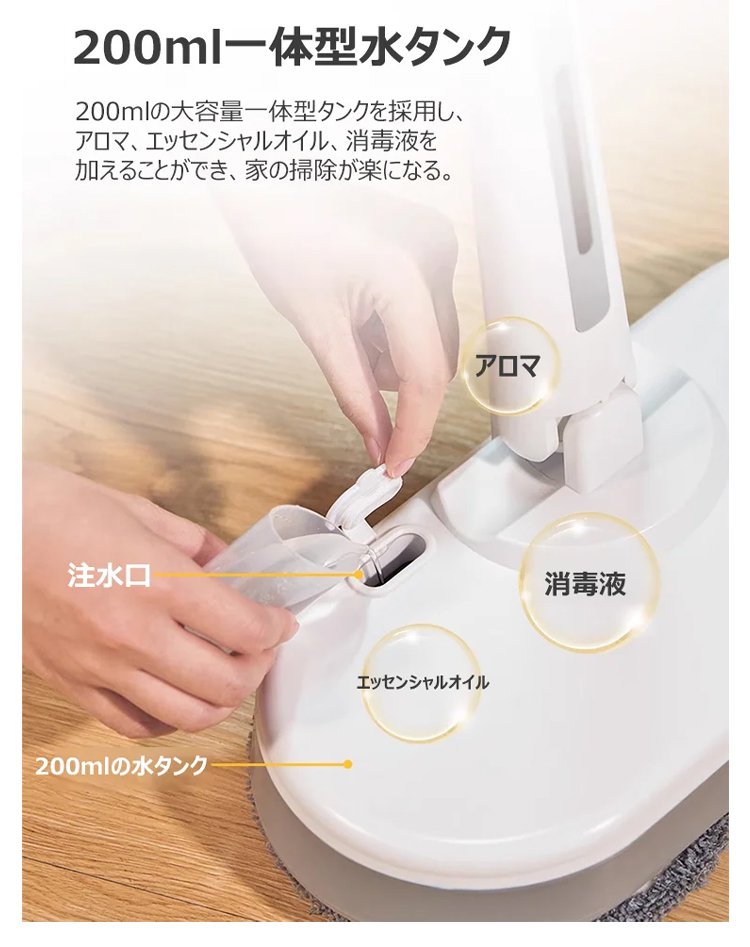 200ml一体型水タンク

200mlの大容量一体型タンクを採用し、アロマ、エッセンシャルオイル、消毒液を加えることができ、家の掃除が楽になる。

アロマ

注水口

消毒液

エッセンシャルオイル

200mlの水タンク