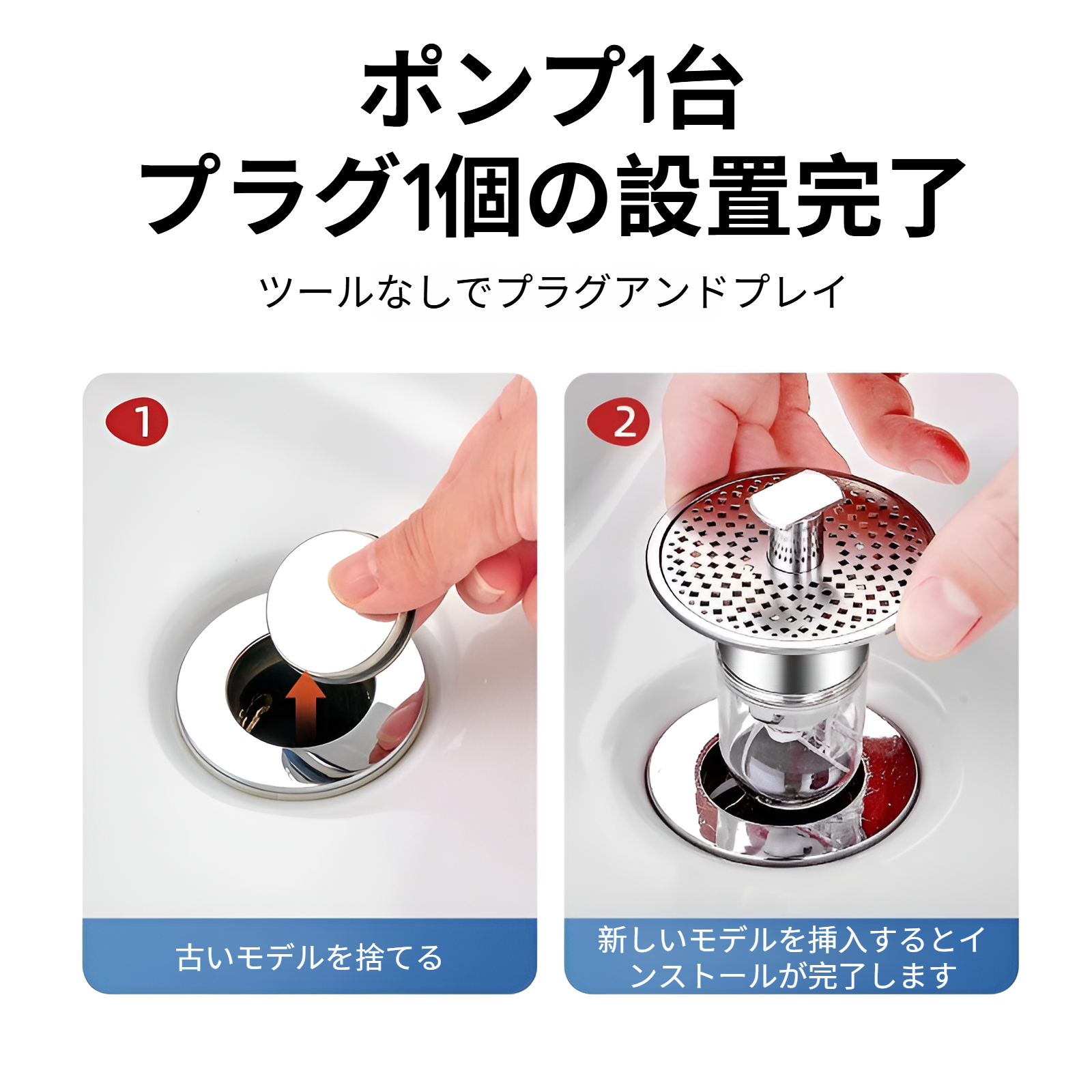 ポンプ1台
プラグ1個の設置完了

ツールなしでプラグアンドプレイ

1

古いモデルを捨てる

2

新しいモデルを挿入するとインストールが完了します