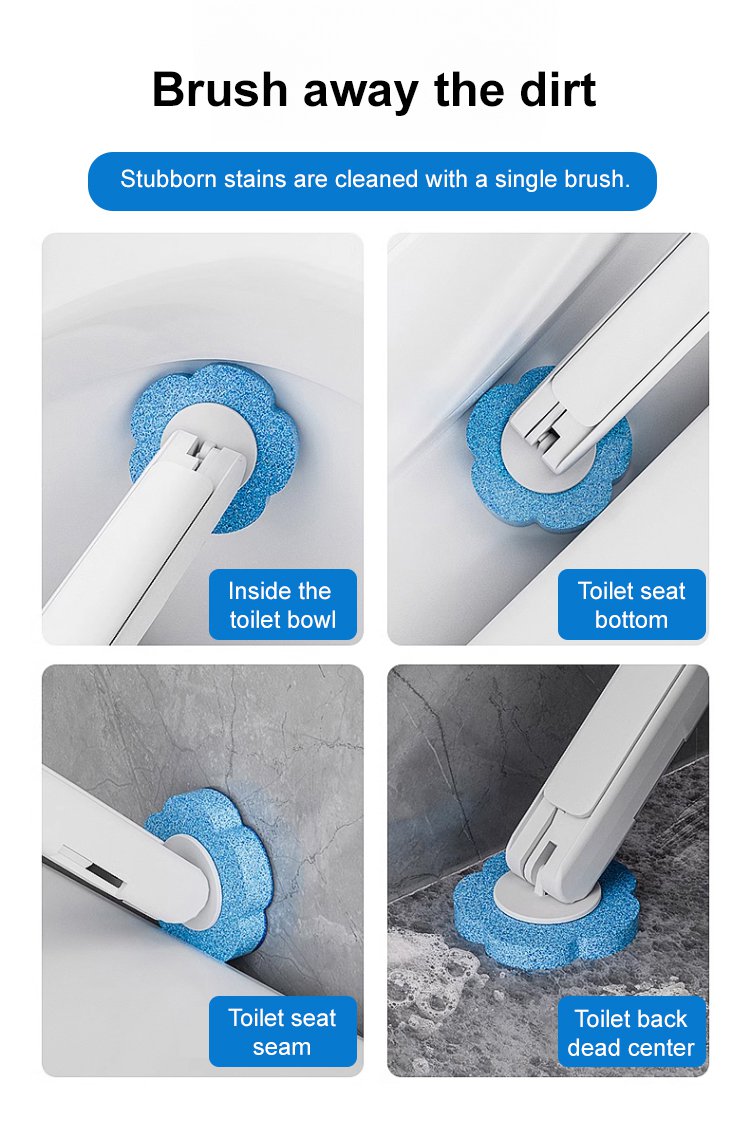 Brush away the dirt

Stubborn stains are cleaned with a single brush.

Inside the toilet bowl

Toilet seat bottom

Toilet seat seam

Toilet back dead center