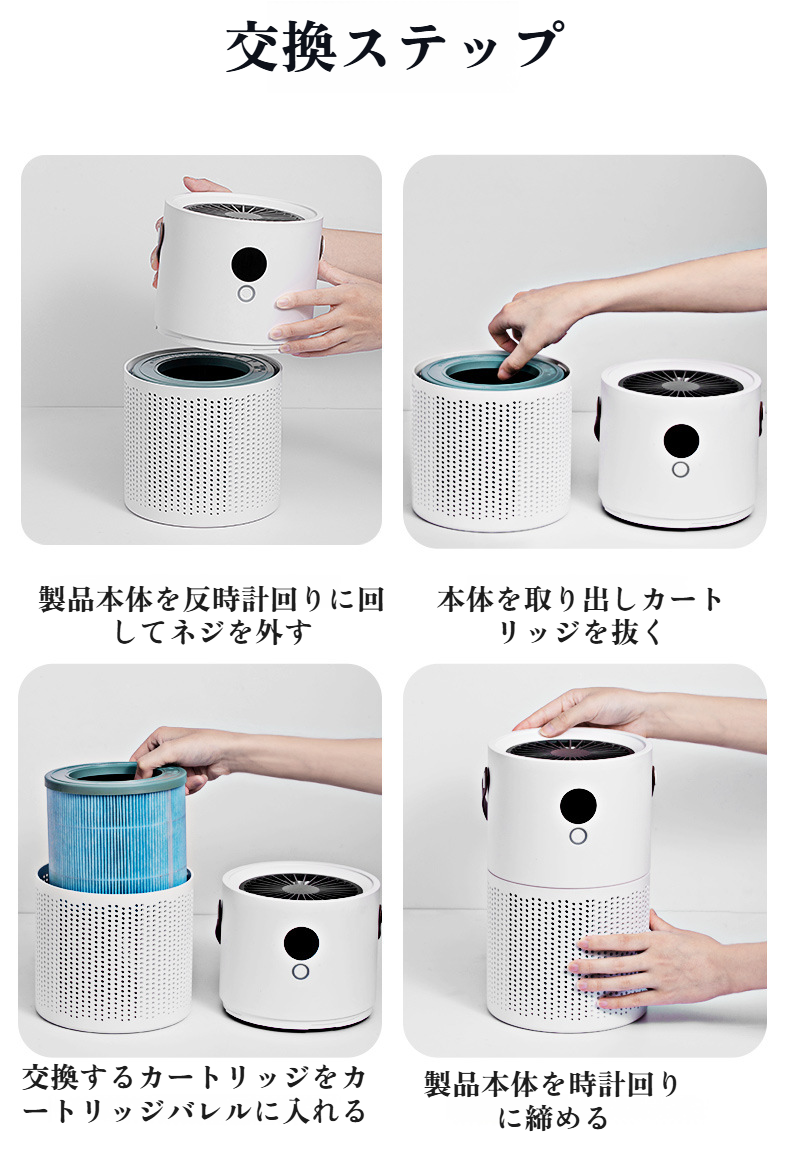 交換ステップ

製品本体を反時計回りに回してネジを外す

本体を取り出しカートリッジを抜く

交換するカートリッジをカートリッジバレルに入れる

製品本体を時計回りに締める