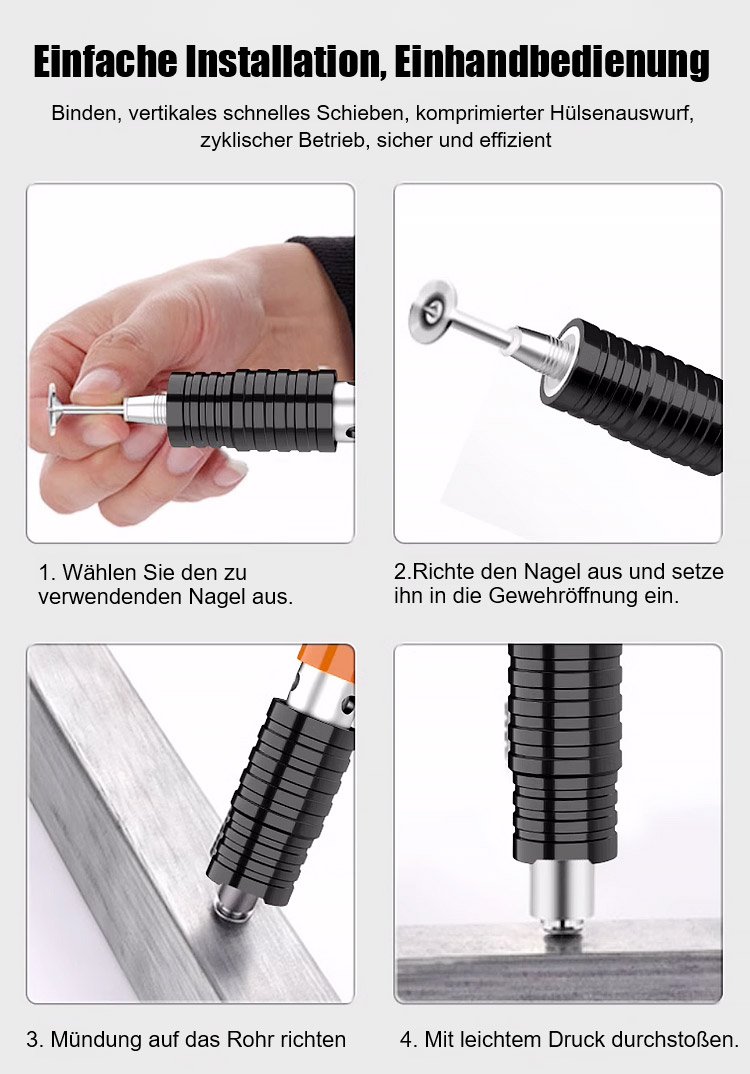 Einfache Installation, Einhandbedienung

Binden, vertikales schnelles Schieben, komprimierter Hülsenauswurf, zyklischer Betrieb, sicher und effizient

1. Wählen Sie den zu verwendenden Nagel aus.

2.Richte den Nagel aus und setze ihn in die Gewehröffnung ein.

3. Mündung auf das Rohr richten

4. Mit leichtem Druck durchstoßen.