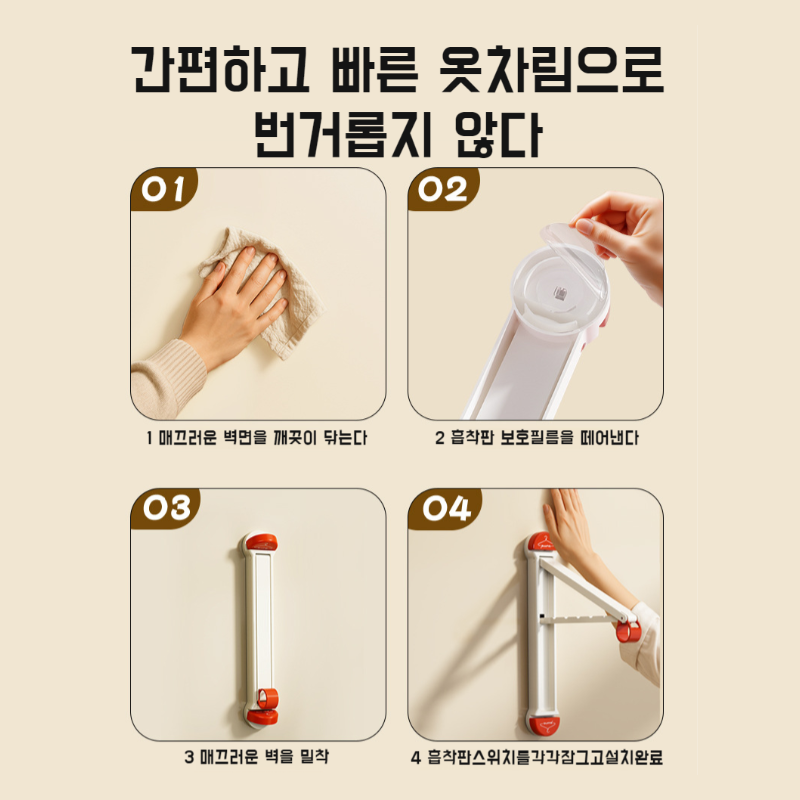 간편하고 빠른 옷차림으로
번거롭지 않다

01

1 매끄러운 벽면을 깨끗이 닦는다

02

2 흡착판 보호필름을 떼어낸다

03

3 매끄러운 벽을 밀착

04

4 흡착판스위치를각각잠그고설치완료