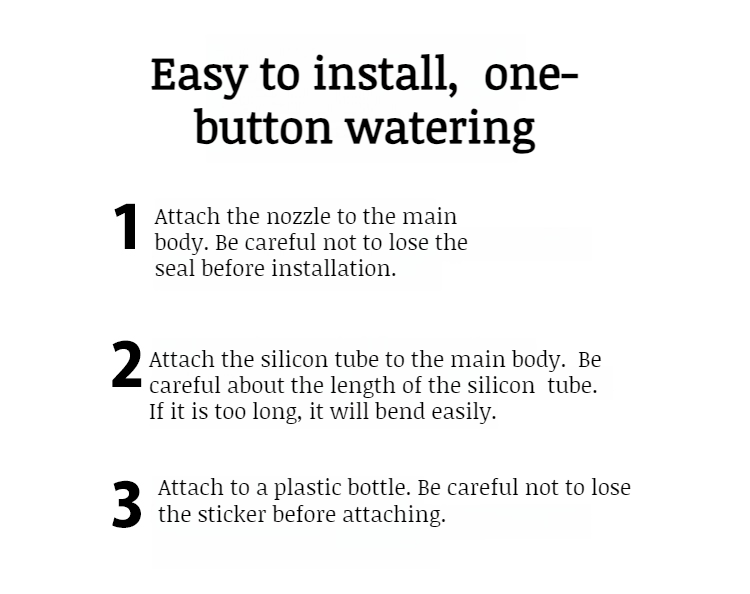 Easy to install, one-button watering

1 Attach the nozzle to the main body. Be careful not to lose the seal before installation.

2 Attach the silicon tube to the main body. Be careful about the length of the silicon tube. If it is too long, it will bend easily.

3 Attach to a plastic bottle. Be careful not to lose the sticker before attaching.