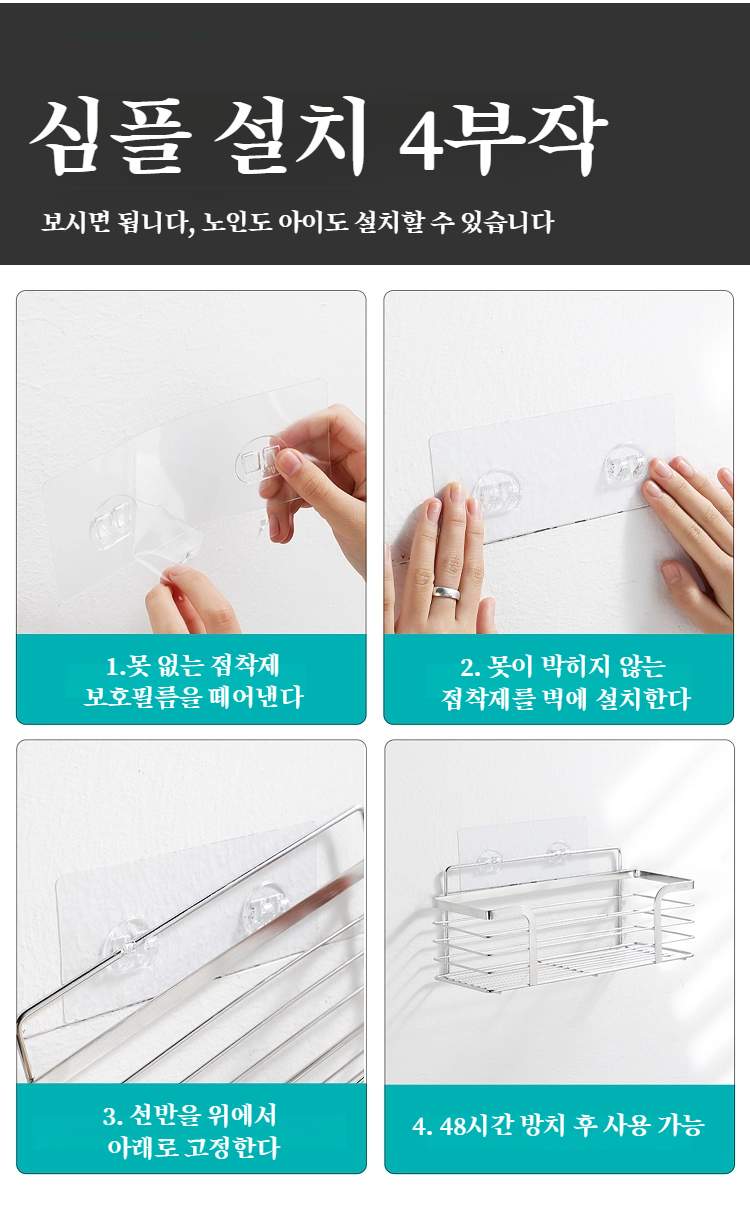 심플 설치 4부작

보시면 됩니다, 노인도 아이도 설치할 수 있습니다

1.못 없는 접착제
보호필름을 떼어낸다

2. 못이 박히지 않는
접착제를 벽에 설치한다

3. 선반을 위에서
아래로 고정한다

4. 48시간 방치 후 사용 가능