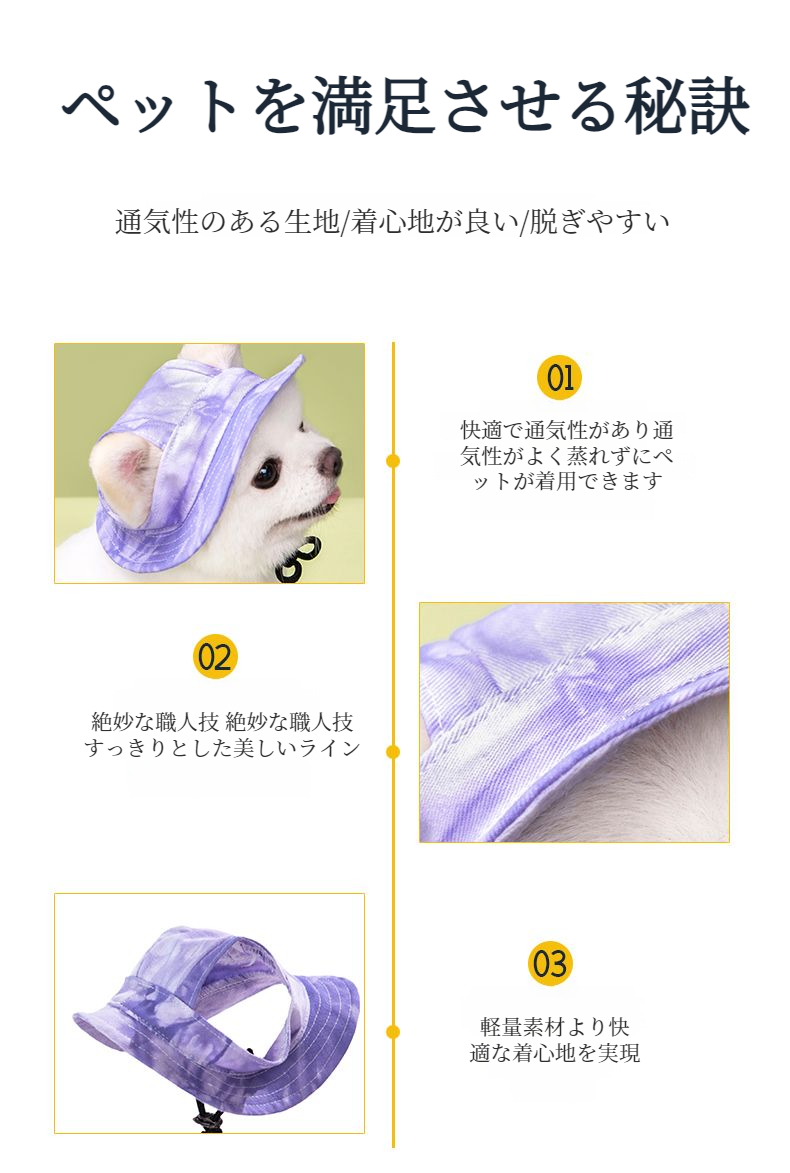 ペットを満足させる秘訣

通気性のある生地/着心地が良い/脱ぎやすい

01

快適で通気性があり通気性がよく蒸れずにペットが着用できます

02

絶妙な職人技 絶妙な職人技
すっきりとした美しいライン

03

軽量素材より快適な着心地を実現