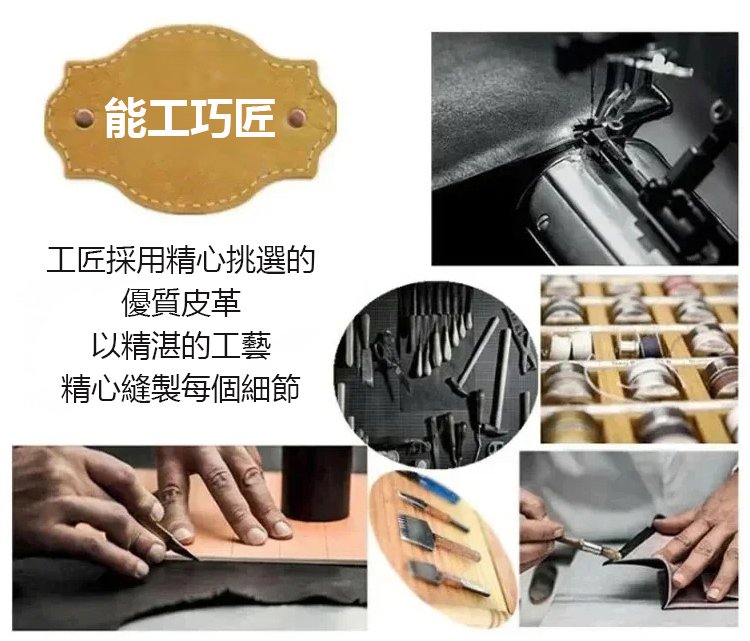 能工巧匠

工匠採用精心挑選的
優質皮革
以精湛的工藝
精心縫製每個細節