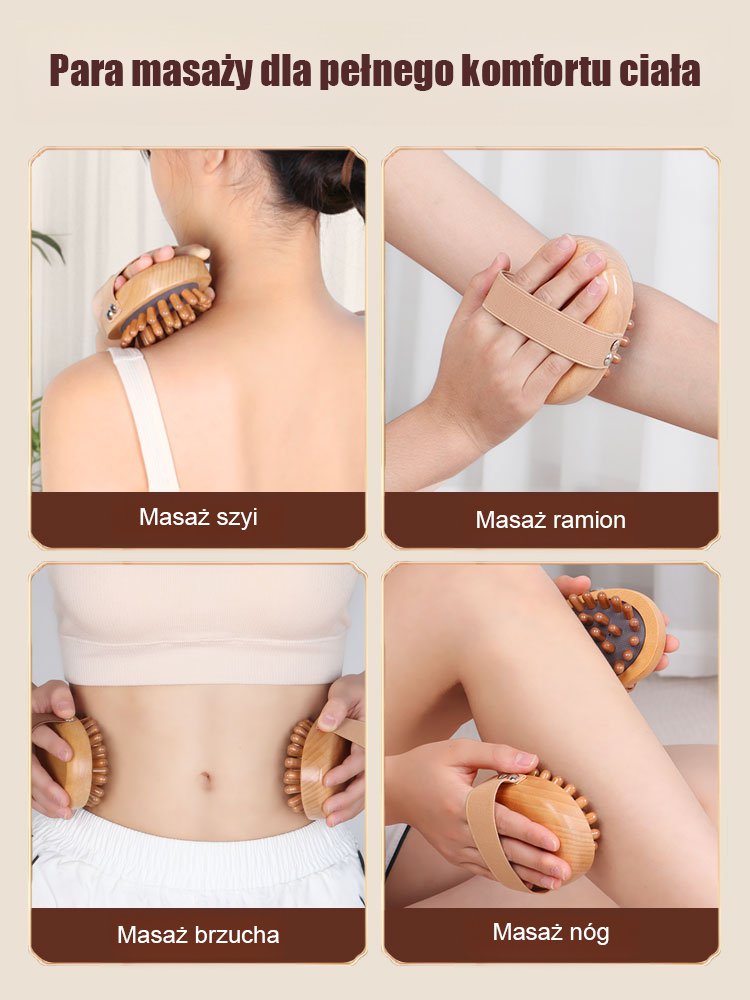 Para masaży dla pełnego komfortu ciała

Masaż szyi

Masaż ramion

Masaż brzucha

Masaż nóg