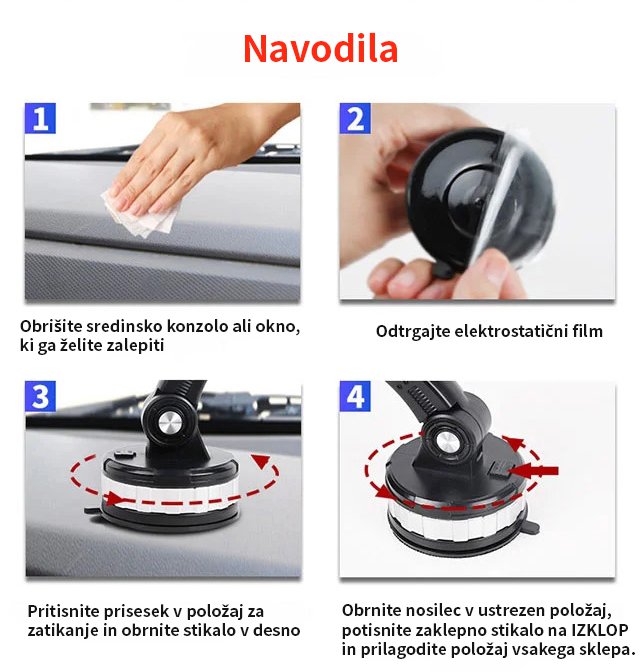 Navodila

1

Obrišite sredinsko konzolo ali okno, ki ga želite zalepiti

2

Odtrgajte elektrostatični film

3

Pritisnite prisesek v položaj za zatikanje in obrnite stikalo v desno

4

Obrnite nosilec v ustrezen položaj, potisnite zaklepno stikalo na IZKLOP in prilagodite položaj vsakega sklepa.